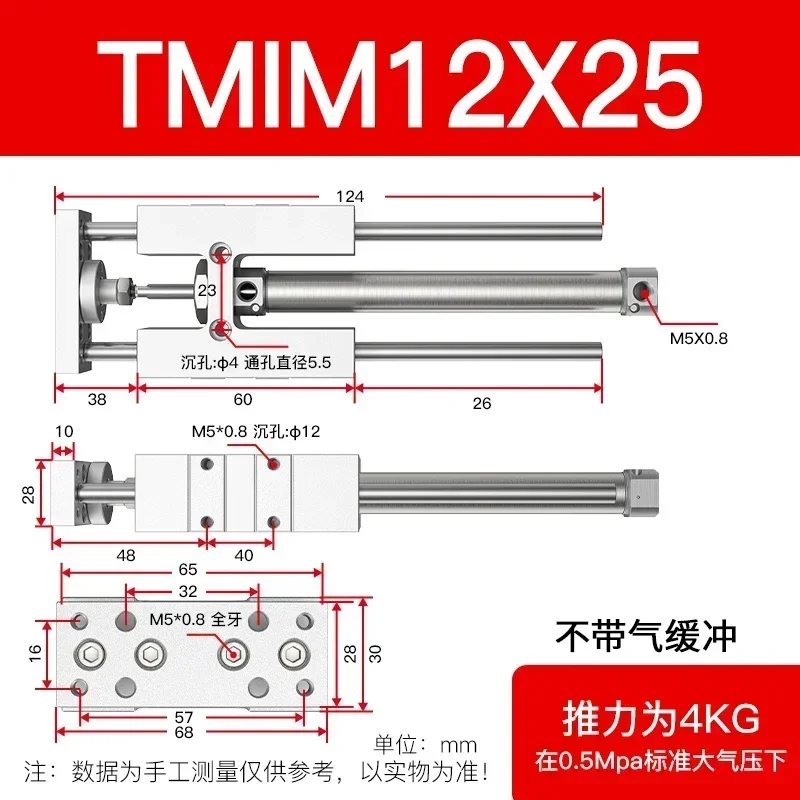 TMIM12X25

124

23

M5X0.8

沉孔:ϕ4 通孔直径5.5

38

60

26

10

M5*0.8 沉孔:ϕ12

28

48

40

65

32

M5*0.8 全牙

16

28

30

57

68

不带气缓冲

推力为4KG

在0.5Mpa标准大气压下

单位：mm

注：数据为手工测量仅供参考，以实物为准！