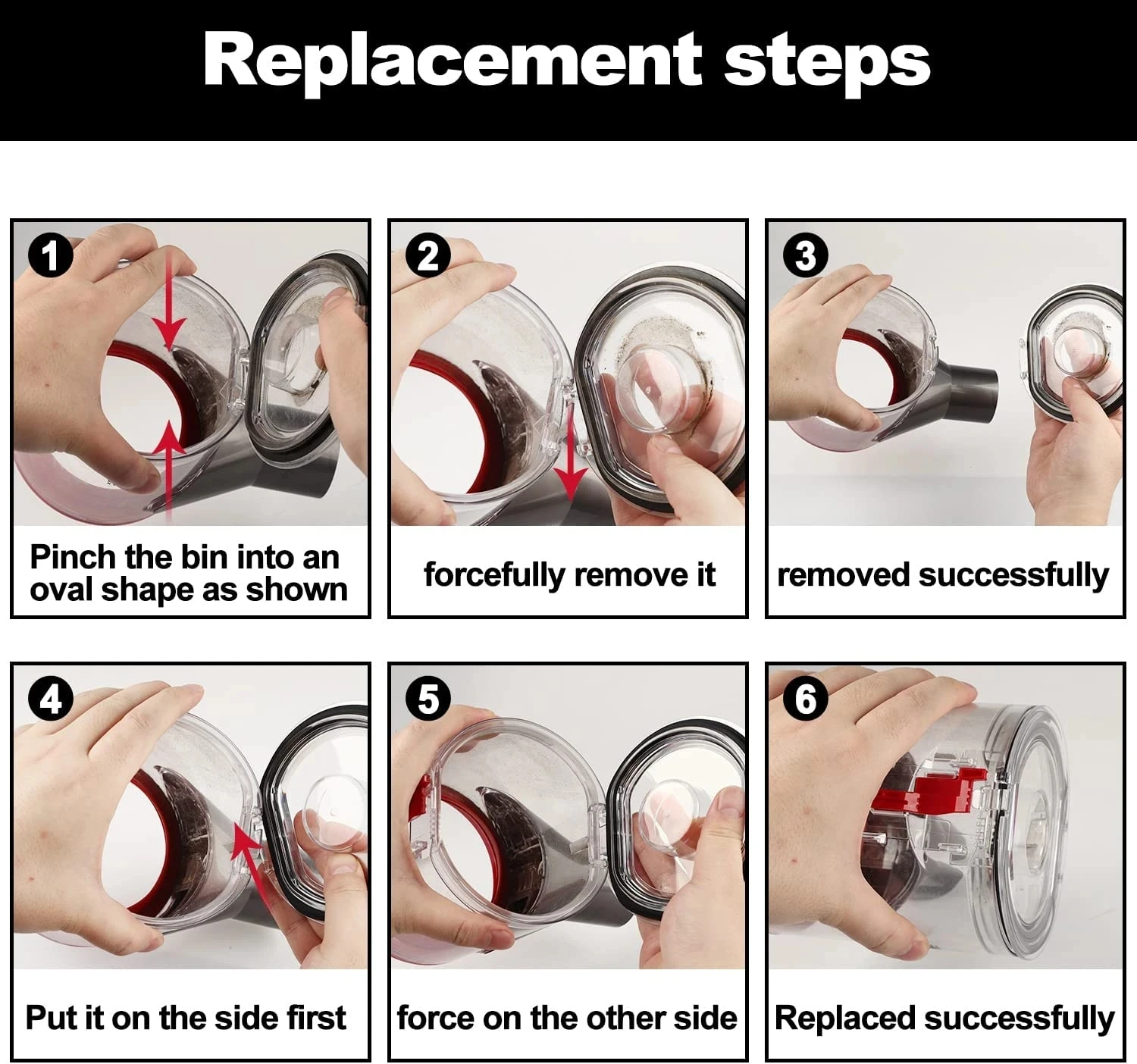 Replacement steps

1
Pinch the bin into an oval shape as shown

2
forcefully remove it

3
removed successfully

4
Put it on the side first

5
force on the other side

6
Replaced successfully