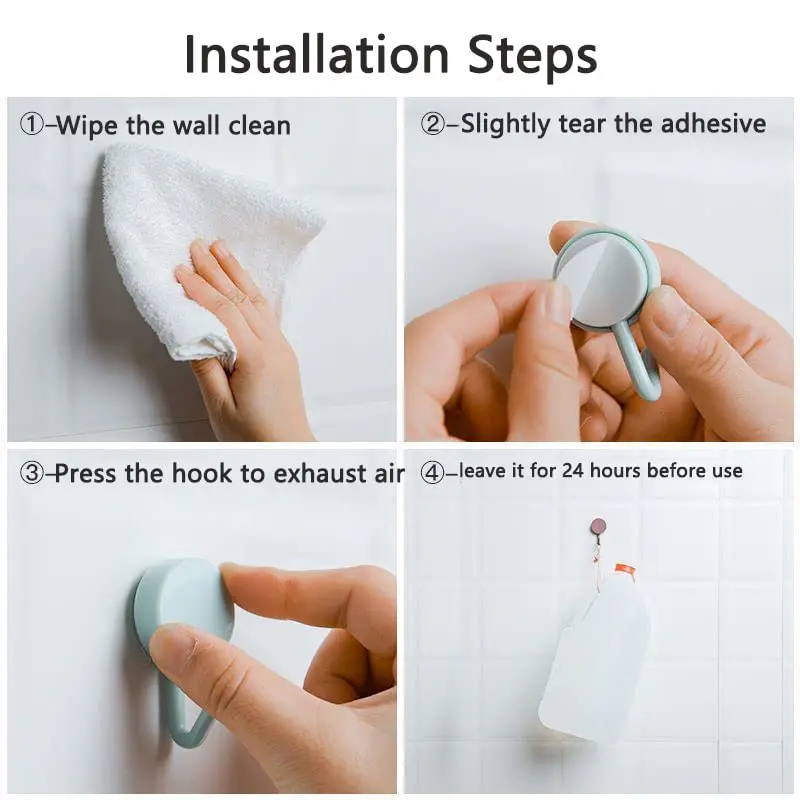 Installation Steps

①-Wipe the wall clean

②-Slightly tear the adhesive

③-Press the hook to exhaust air

④-leave it for 24 hours before use