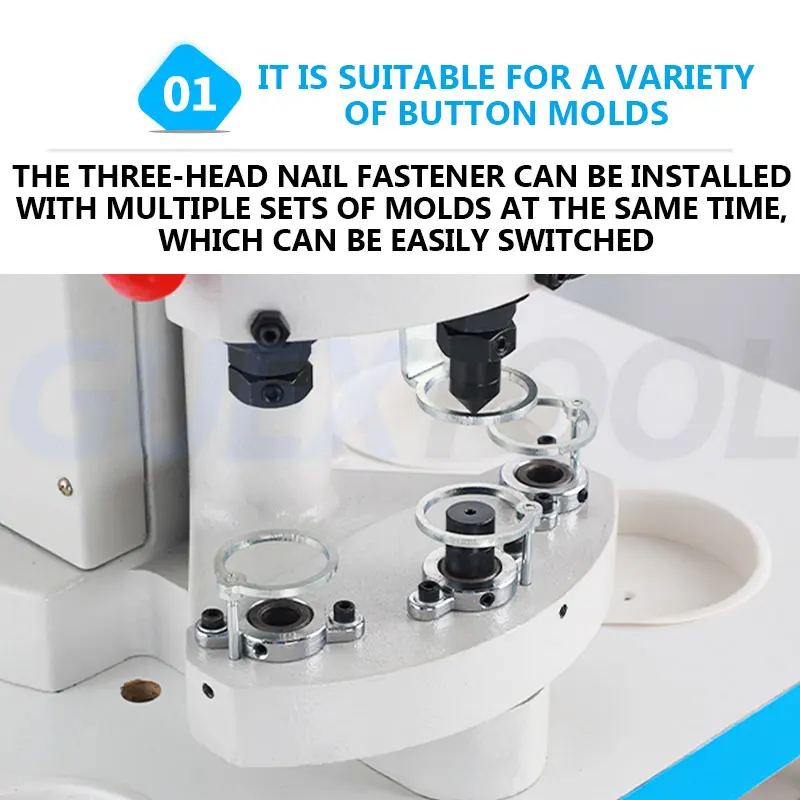 01

IT IS SUITABLE FOR A VARIETY OF BUTTON MOLDS

THE THREE-HEAD NAIL FASTENER CAN BE INSTALLED WITH MULTIPLE SETS OF MOLDS AT THE SAME TIME, WHICH CAN BE EASILY SWITCHED

GUEXTOOL