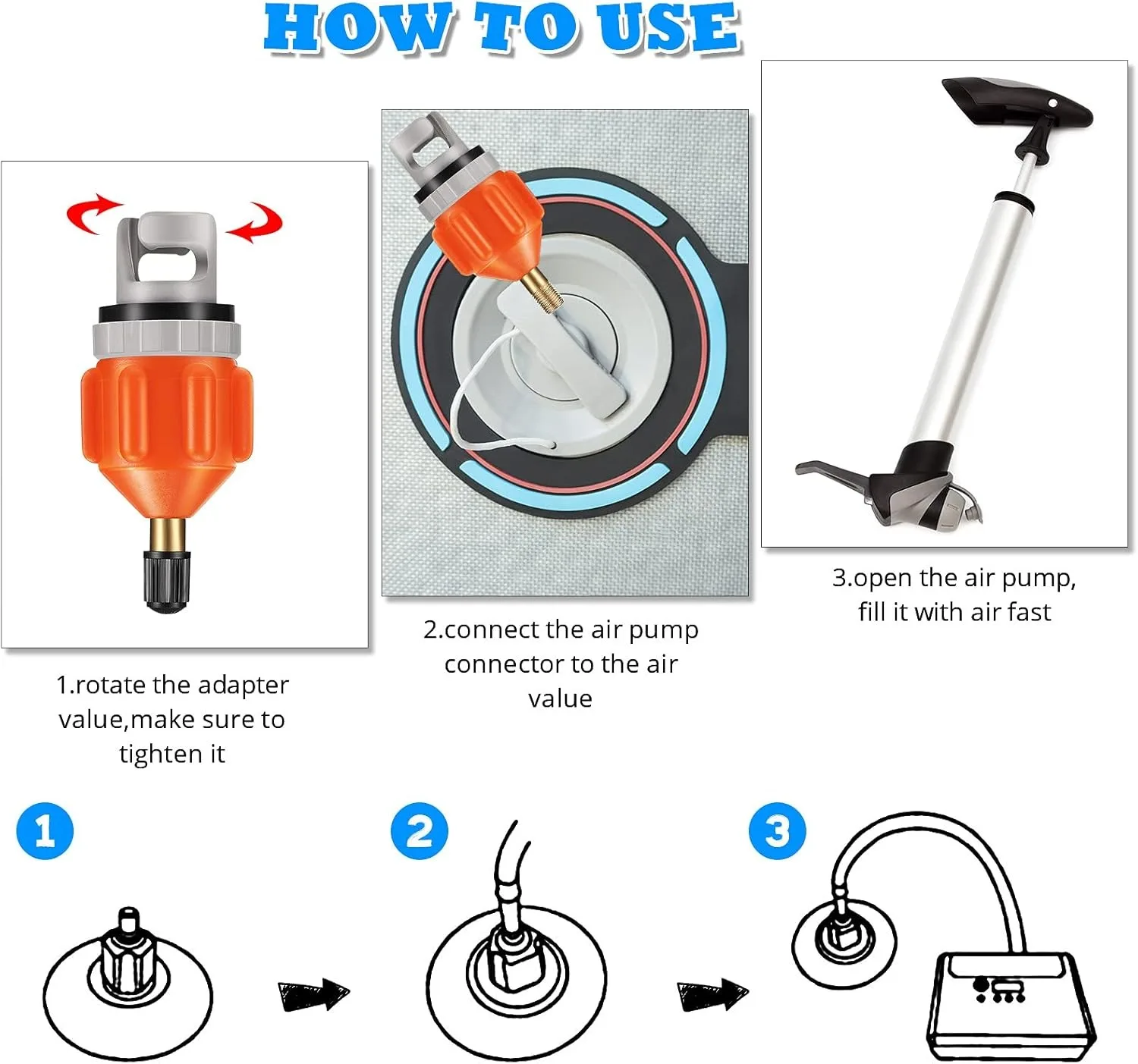 HOW TO USE

1.rotate the adapter value,make sure to tighten it

2.connect the air pump connector to the air value

3.open the air pump, fill it with air fast

1

2

3