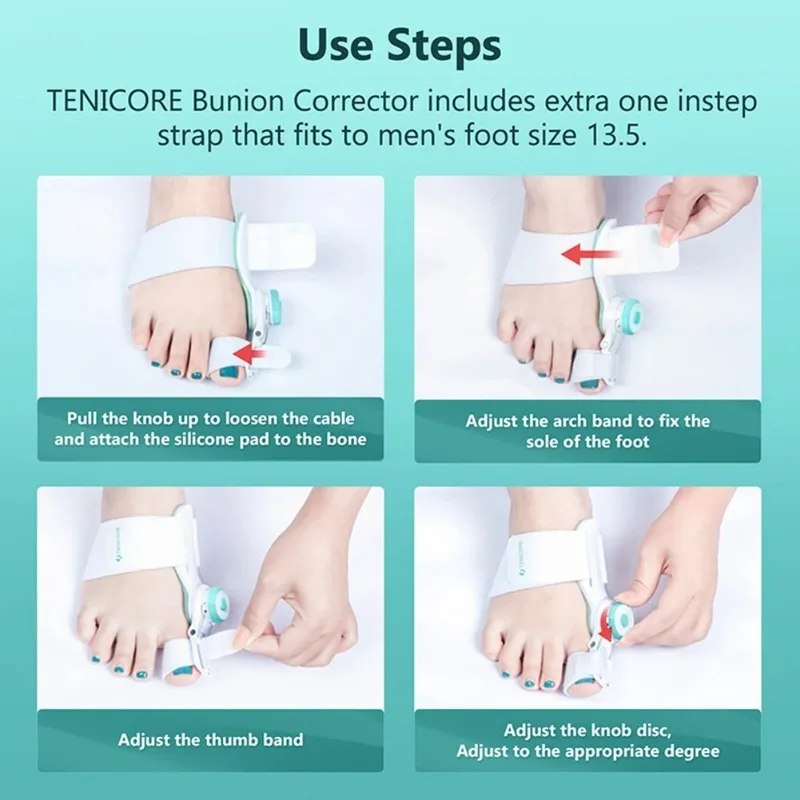 Use Steps

TENICORE Bunion Corrector includes extra one instep strap that fits to men's foot size 13.5.

Pull the knob up to loosen the cable and attach the silicone pad to the bone

Adjust the arch band to fix the sole of the foot

TENICORE

Adjust the thumb band

TENICORE

Adjust the knob disc, Adjust to the appropriate degree