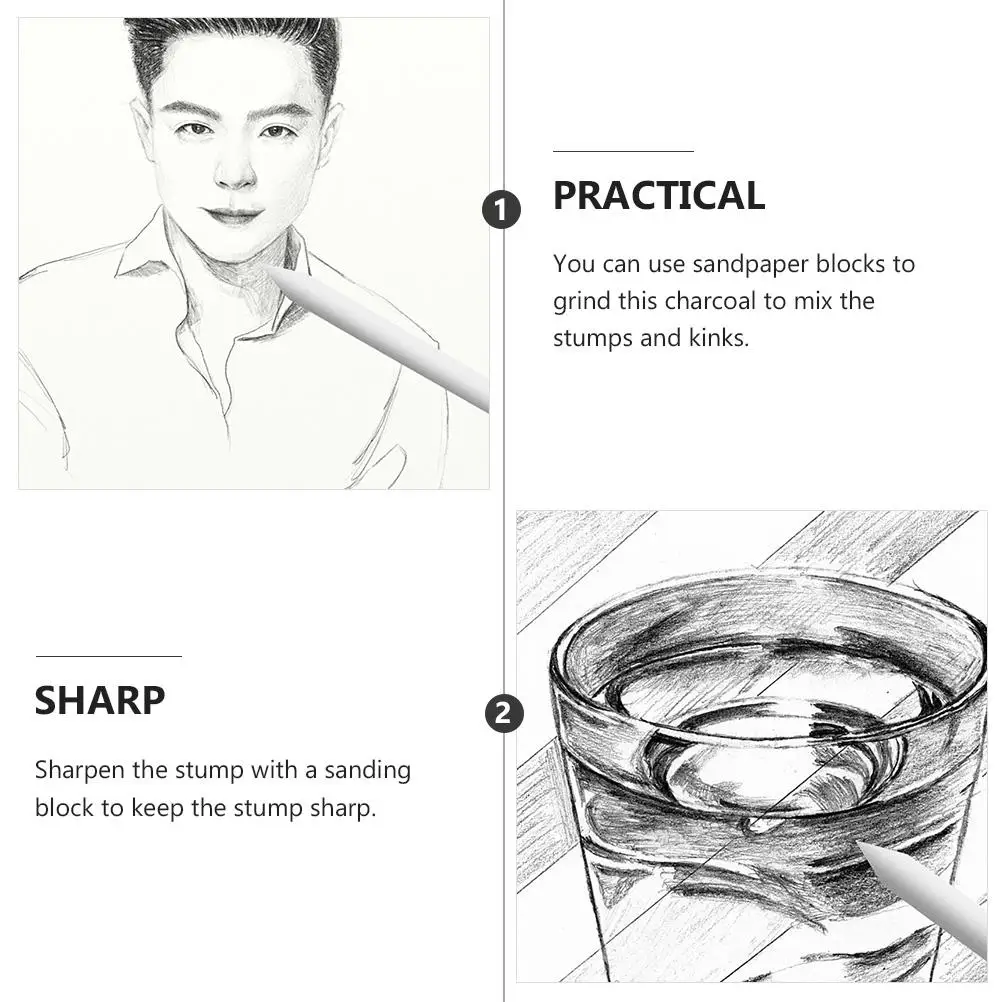 1

PRACTICAL

You can use sandpaper blocks to grind this charcoal to mix the stumps and kinks.

SHARP

Sharpen the stump with a sanding block to keep the stump sharp.

2