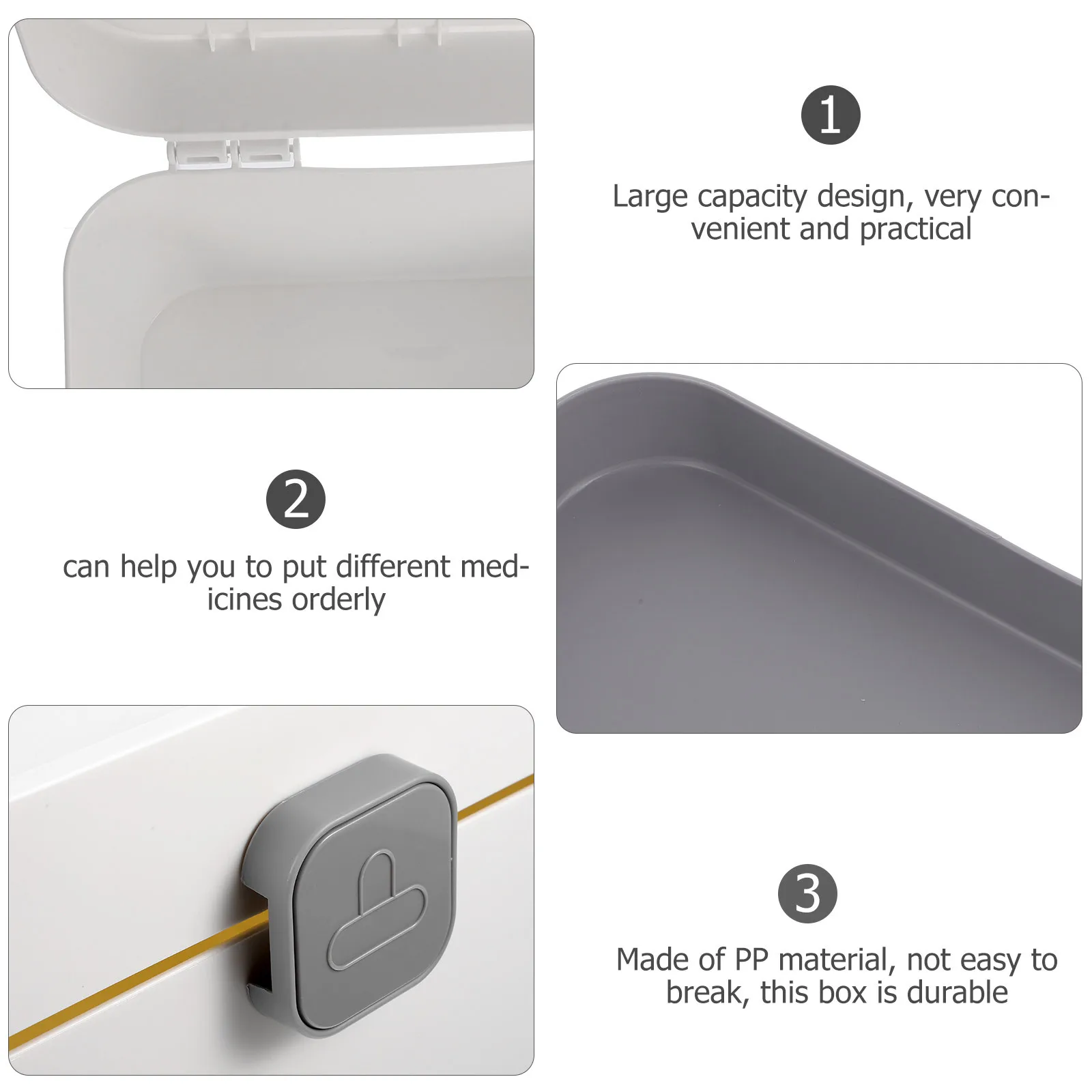 1

Large capacity design, very convenient and practical

2

can help you to put different medicines orderly

3

Made of PP material, not easy to break, this box is durable