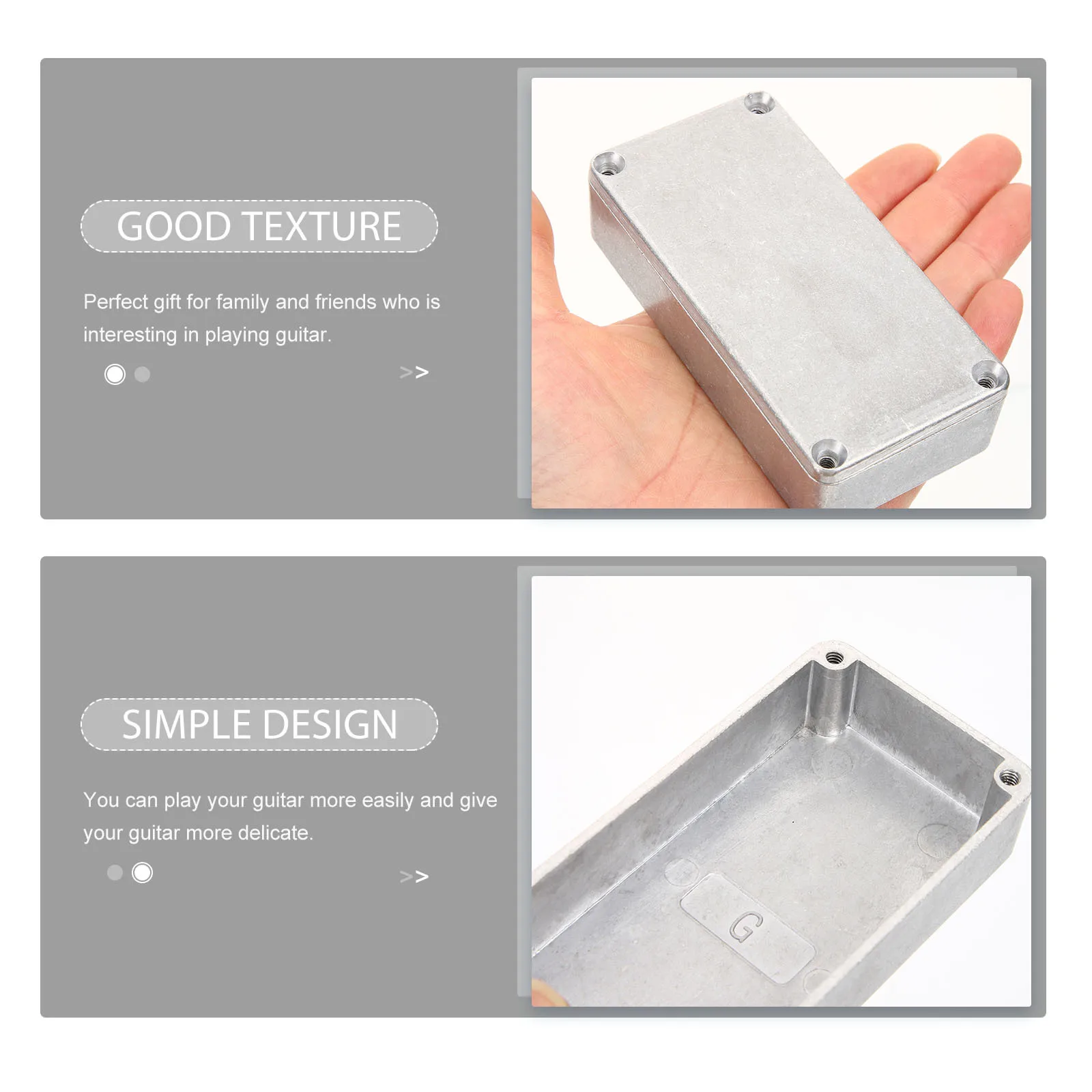 GOOD TEXTURE

Perfect gift for family and friends who is interesting in playing guitar.

>>

SIMPLE DESIGN

You can play your guitar more easily and give your guitar more delicate.

>>

G