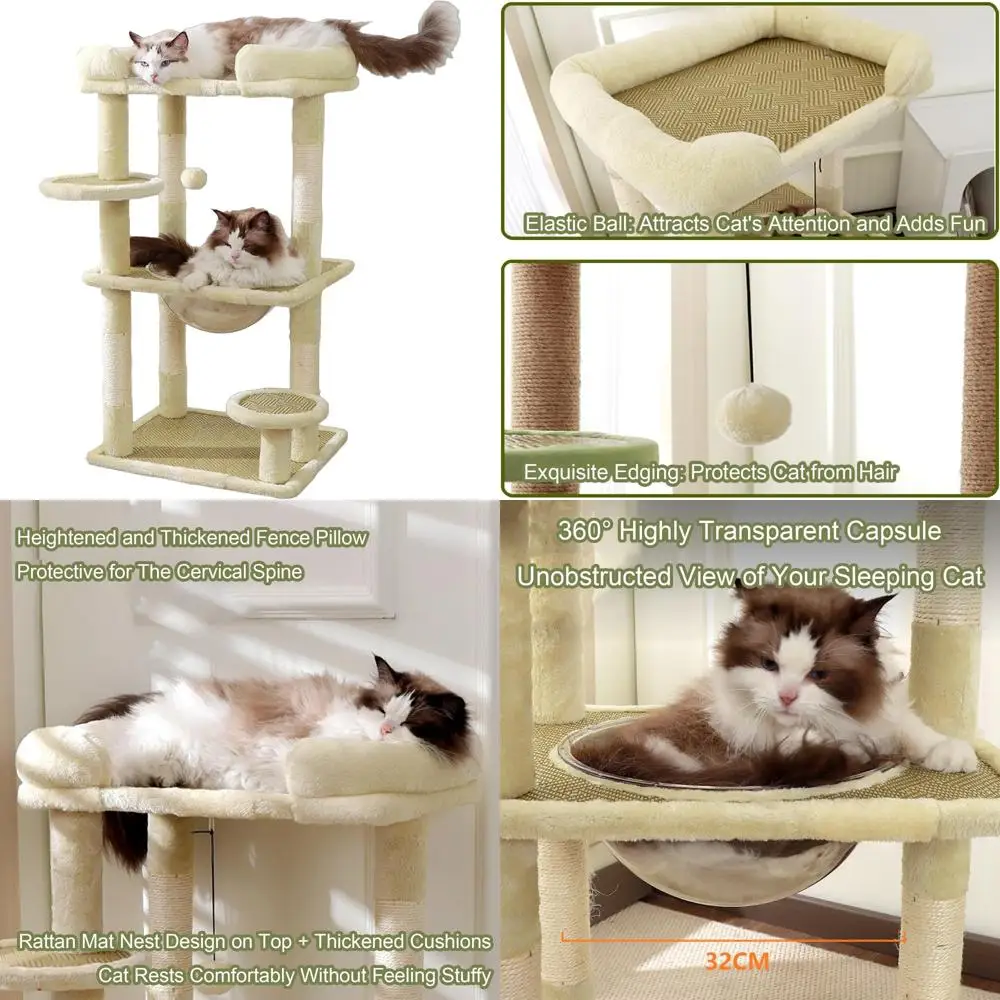 Elastic Ball: Attracts Cat's Attention and Adds Fun

Exquisite Edging: Protects Cat from Hair

Heightened and Thickened Fence Pillow
Protective for The Cervical Spine

Rattan Mat Nest Design on Top + Thickened Cushions
Cat Rests Comfortably Without Feeling Stuffy

360° Highly Transparent Capsule
Unobstructed View of Your Sleeping Cat

32CM