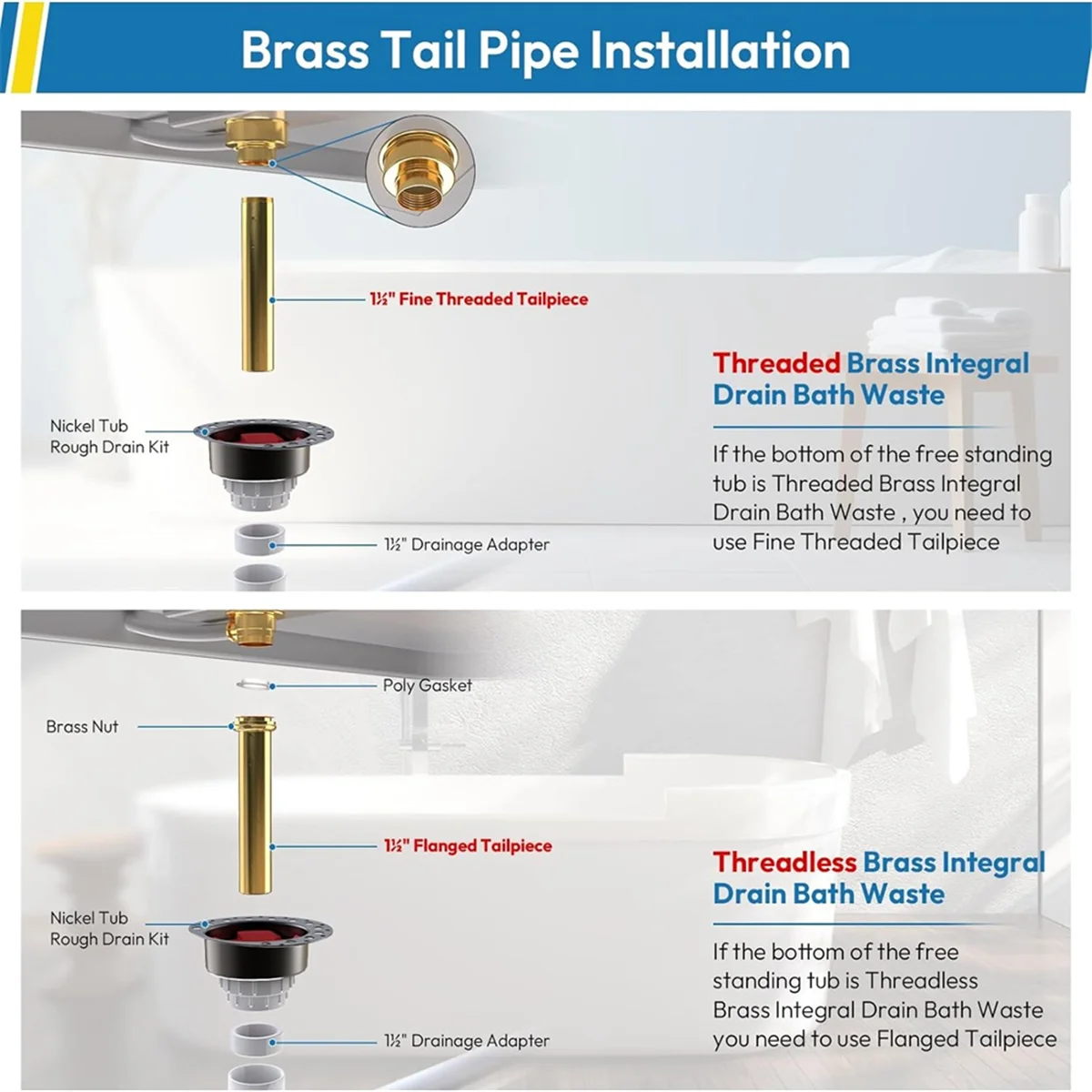 Brass Tail Pipe Installation

1½" Fine Threaded Tailpiece

Nickel Tub Rough Drain Kit

1½" Drainage Adapter

Threaded Brass Integral Drain Bath Waste

If the bottom of the free standing tub is Threaded Brass Integral Drain Bath Waste , you need to use Fine Threaded Tailpiece

Poly Gasket

Brass Nut

1½" Flanged Tailpiece

Nickel Tub Rough Drain Kit

1½" Drainage Adapter

Threadless Brass Integral Drain Bath Waste

If the bottom of the free standing tub is Threadless Brass Integral Drain Bath Waste you need to use Flanged Tailpiece