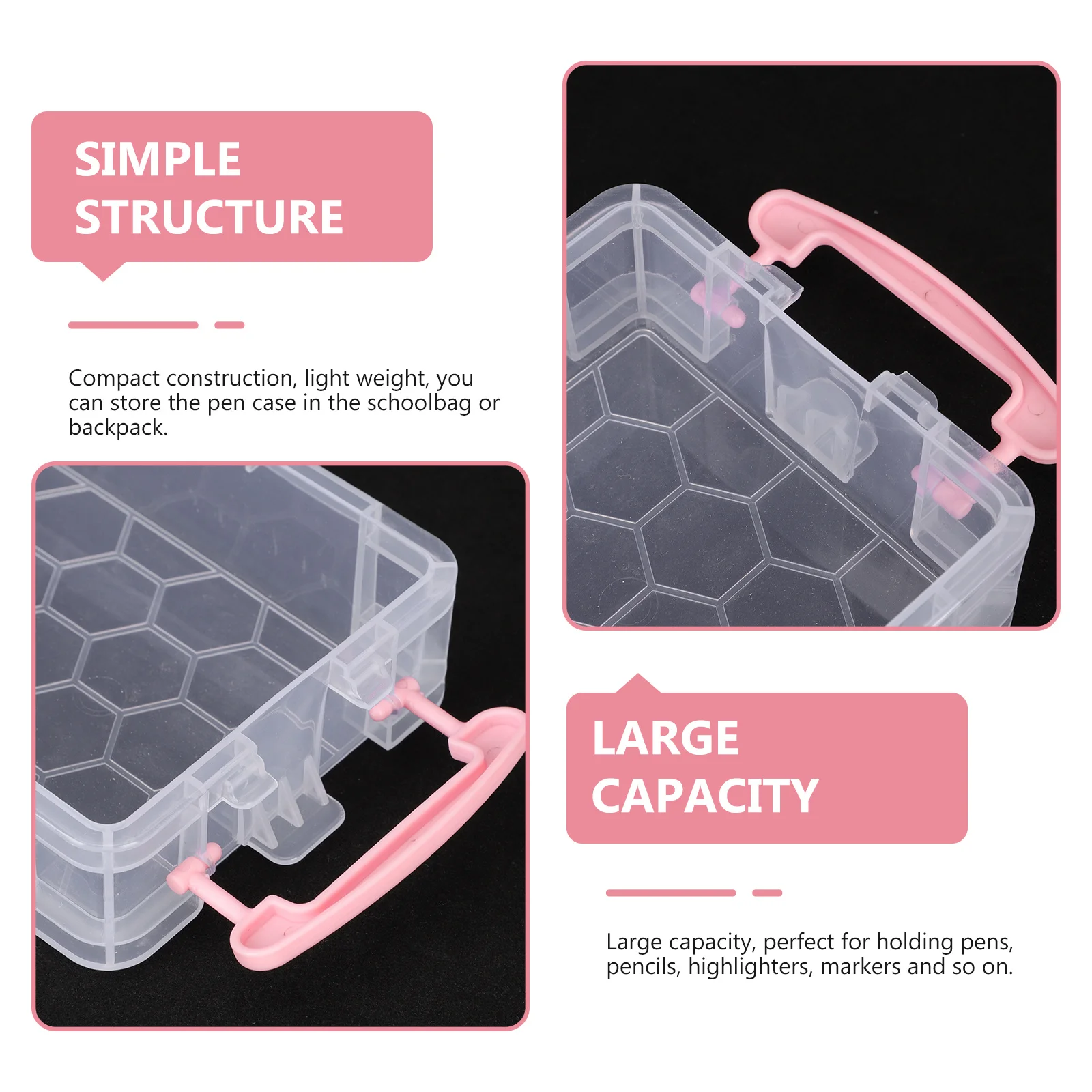 SIMPLE STRUCTURE

Compact construction, light weight, you can store the pen case in the schoolbag or backpack.

LARGE CAPACITY

Large capacity, perfect for holding pens, pencils, highlighters, markers and so on.