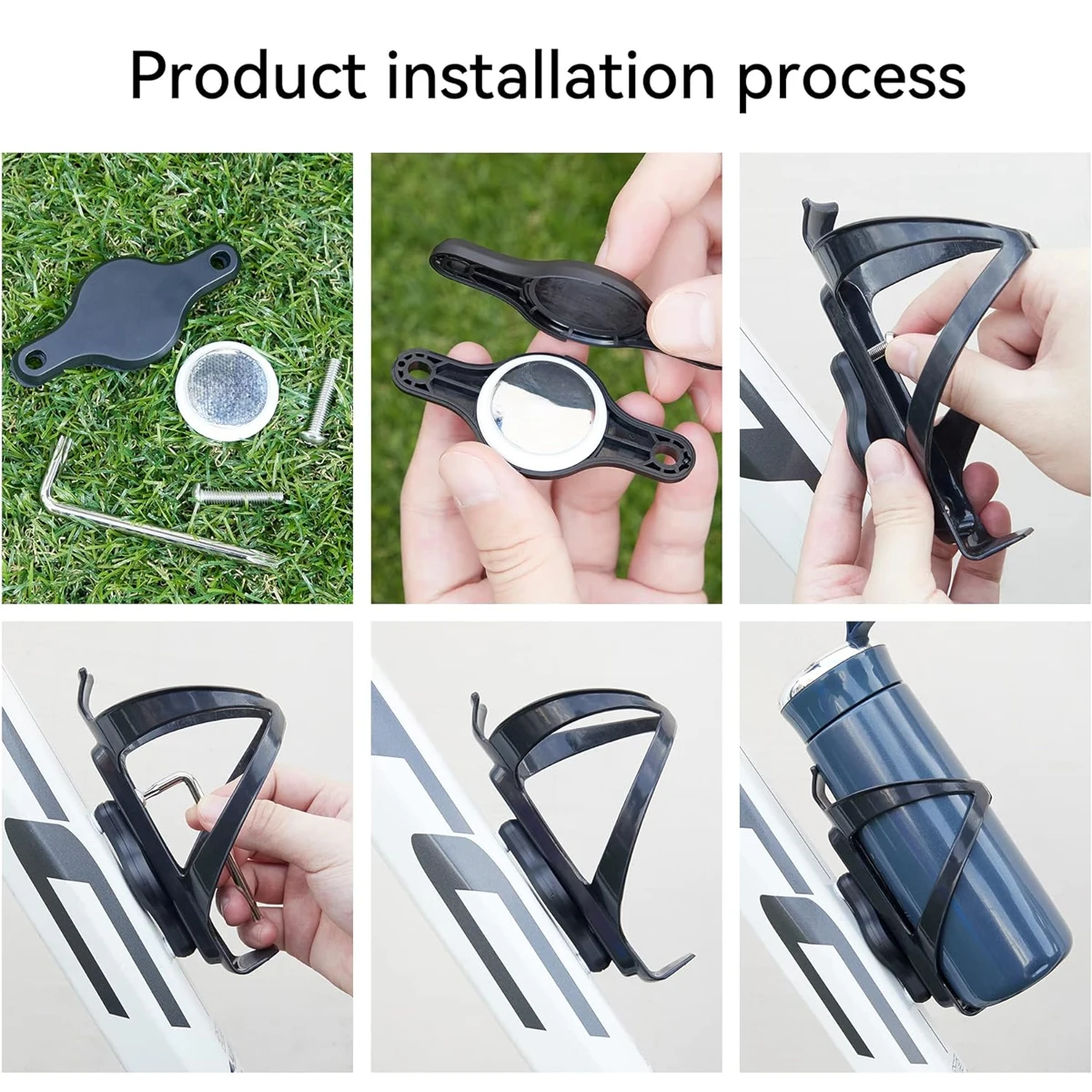 Product installation process