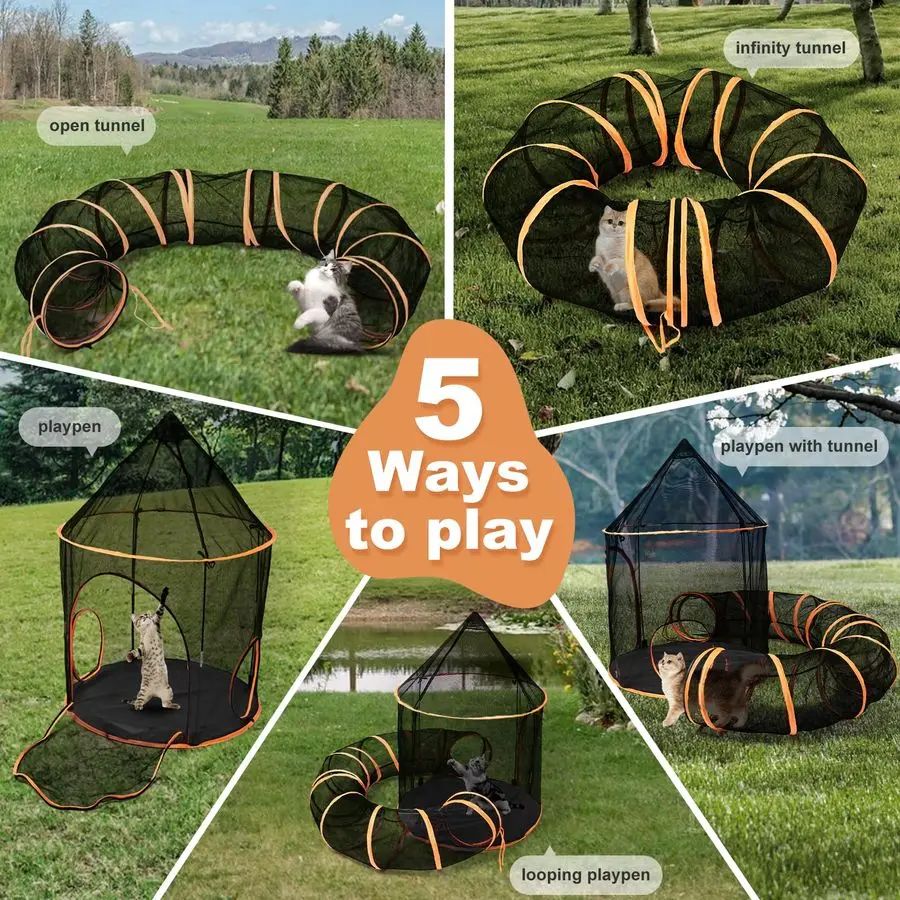 open tunnel

infinity tunnel

5 Ways to play

playpen

playpen with tunnel

looping playpen