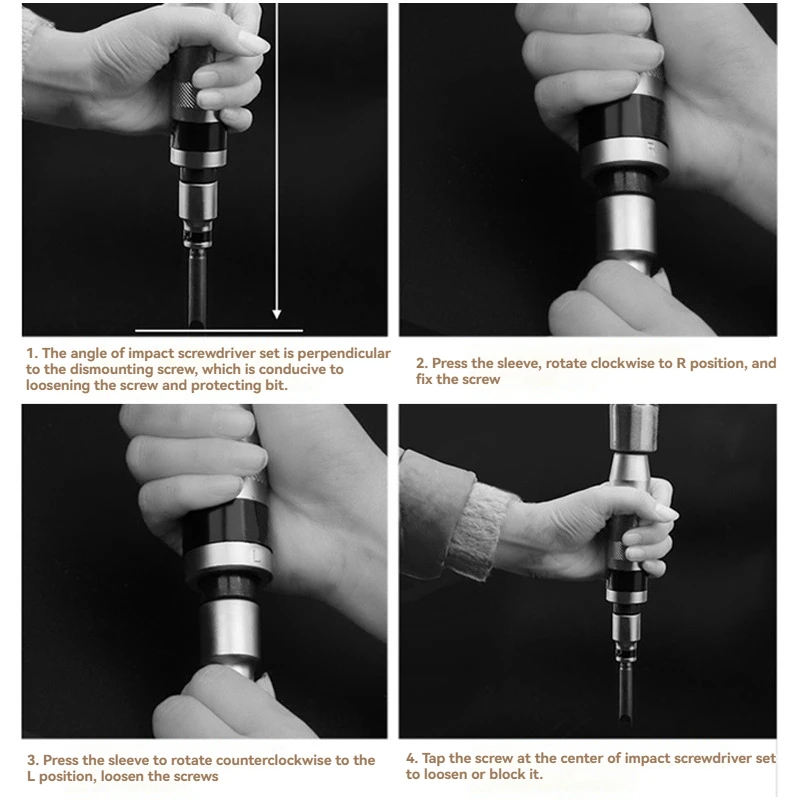 1. The angle of impact screwdriver set is perpendicular to the dismounting screw, which is conducive to loosening the screw and protecting bit.

2. Press the sleeve, rotate clockwise to R position, and fix the screw

L

3. Press the sleeve to rotate counterclockwise to the L position, loosen the screws

4. Tap the screw at the center of impact screwdriver set to loosen or block it.