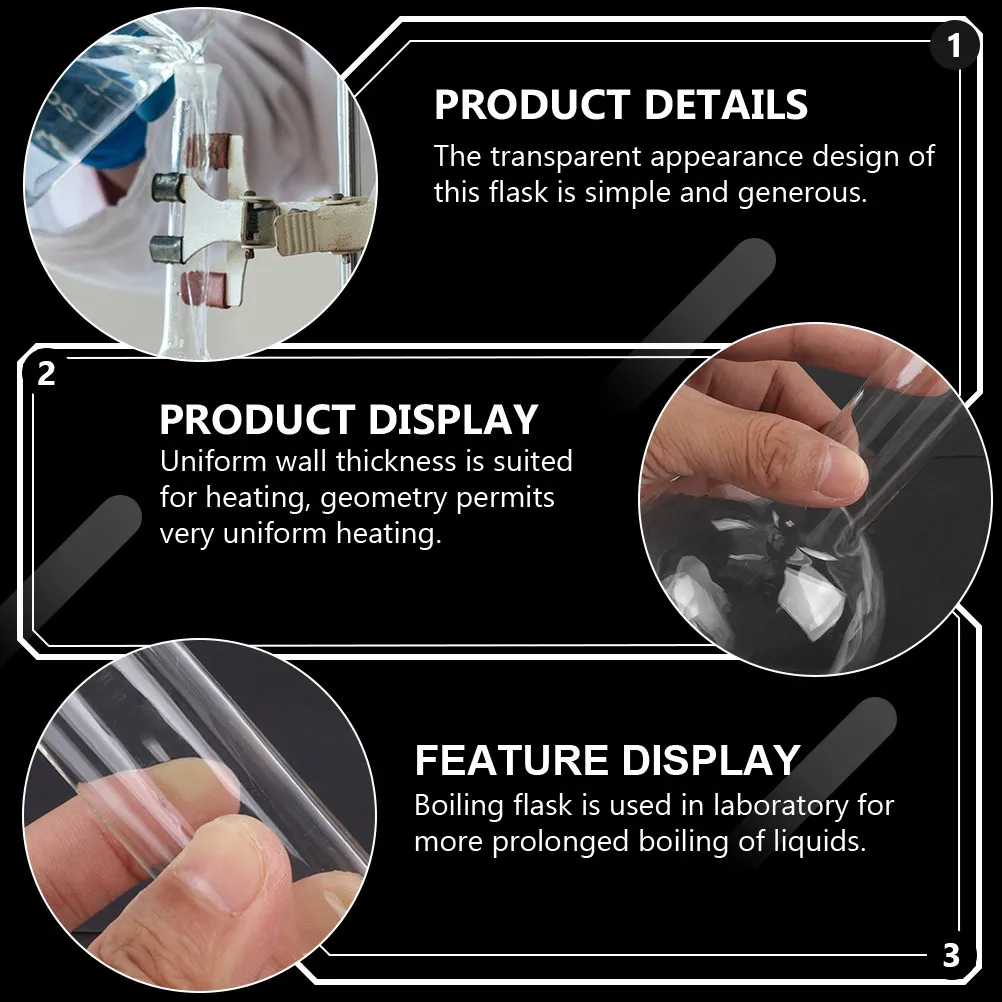 1

PRODUCT DETAILS
The transparent appearance design of this flask is simple and generous.

2

PRODUCT DISPLAY
Uniform wall thickness is suited for heating, geometry permits very uniform heating.

FEATURE DISPLAY
Boiling flask is used in laboratory for more prolonged boiling of liquids.

3