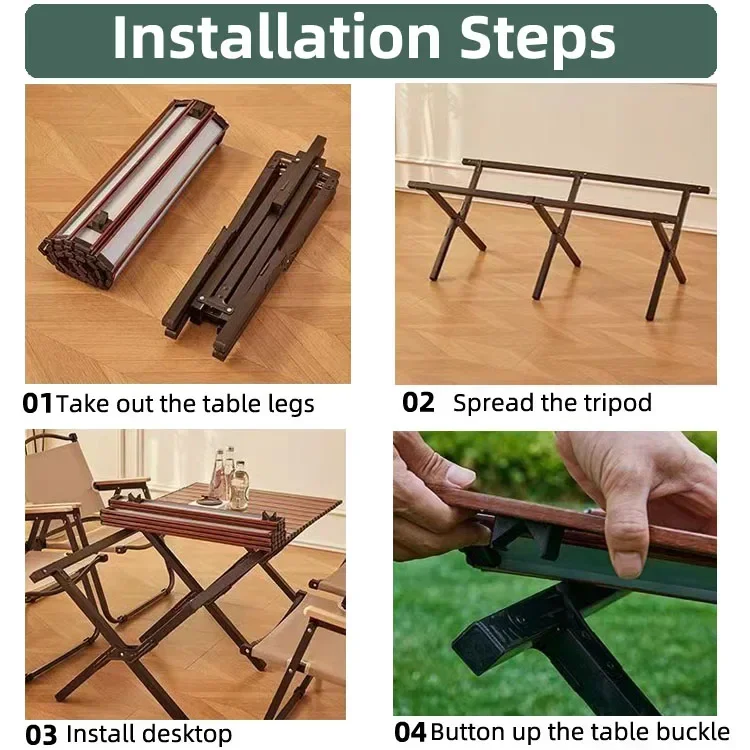 Installation Steps

01 Take out the table legs

02 Spread the tripod

03 Install desktop

04 Button up the table buckle