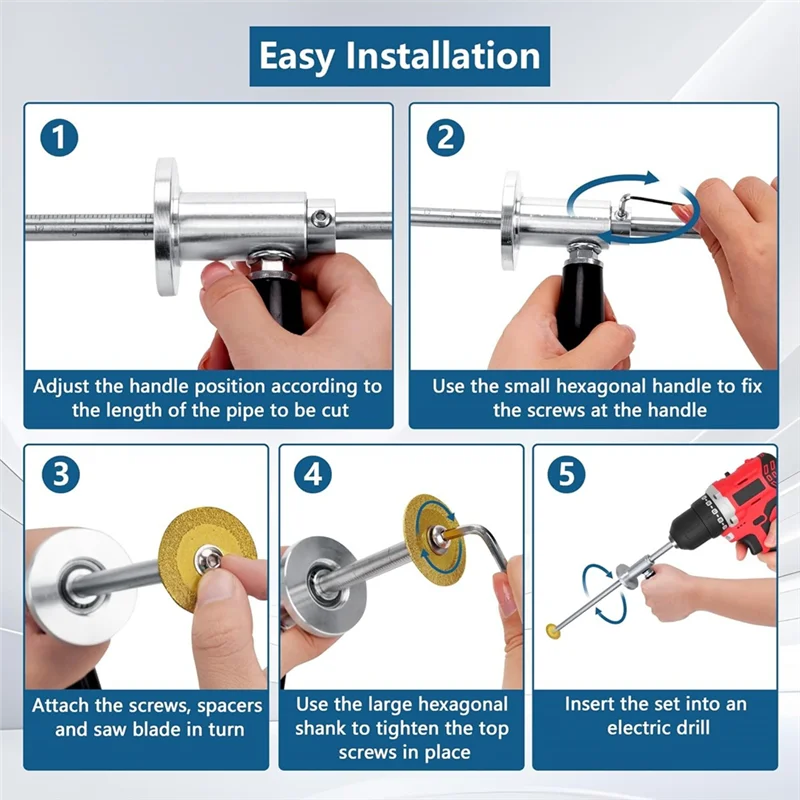 Easy Installation

1

Adjust the handle position according to the length of the pipe to be cut

2

Use the small hexagonal handle to fix the screws at the handle

3

Attach the screws, spacers and saw blade in turn

4

Use the large hexagonal shank to tighten the top screws in place

5

Insert the set into an electric drill