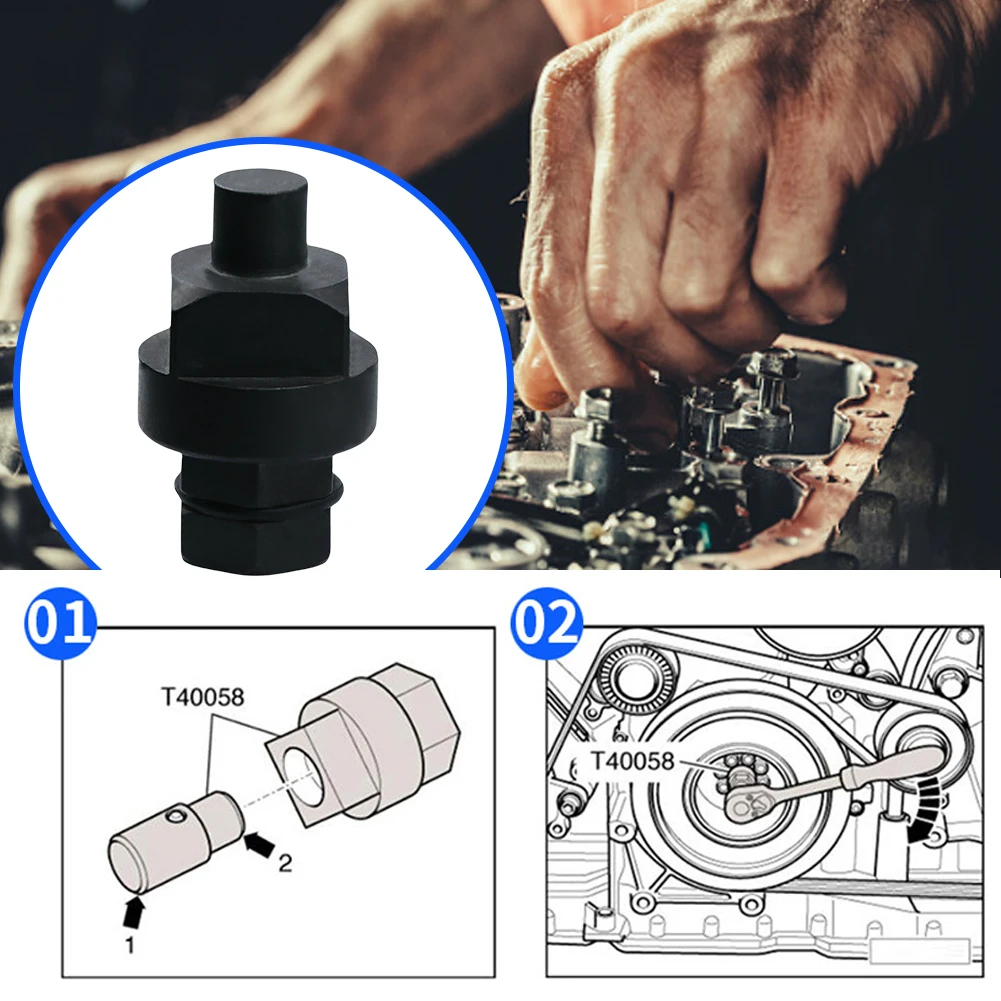 01

T40058

2

1

02

T40058