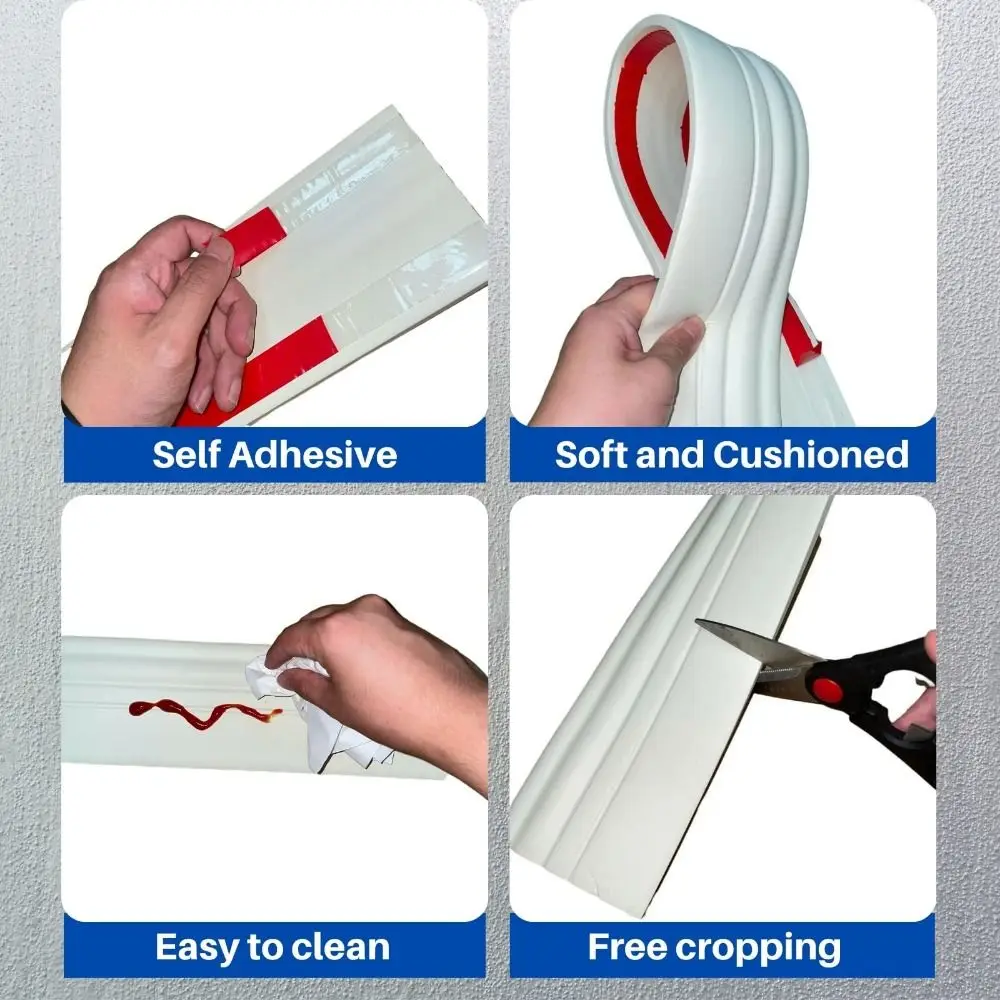 Self Adhesive

Soft and Cushioned

Easy to clean

Free cropping