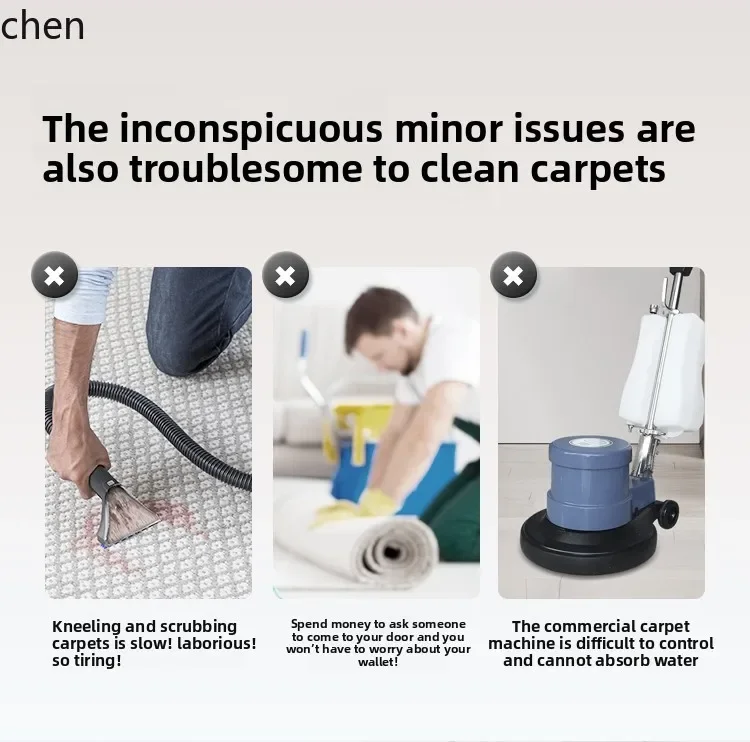 chen

The inconspicuous minor issues are also troublesome to clean carpets

Kneeling and scrubbing carpets is slow! laborious! so tiring!

Spend money to ask someone to come to your door and you won't have to worry about your wallet!

The commercial carpet machine is difficult to control and cannot absorb water