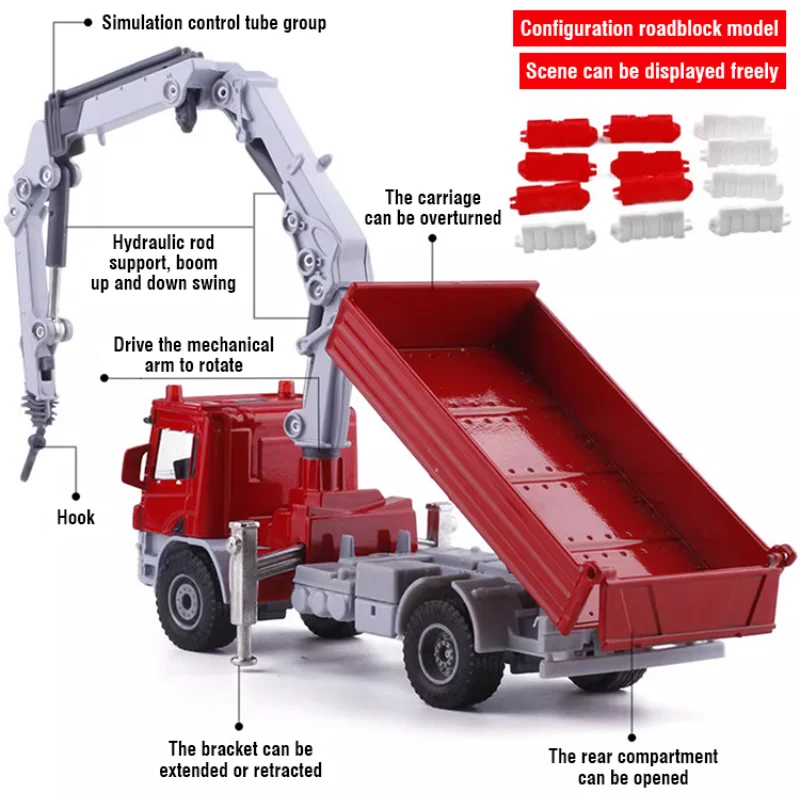 Simulation control tube group

Configuration roadblock model

Scene can be displayed freely

The carriage can be overturned

Hydraulic rod support, boom up and down swing

Drive the mechanical arm to rotate

Hook

The bracket can be extended or retracted

The rear compartment can be opened