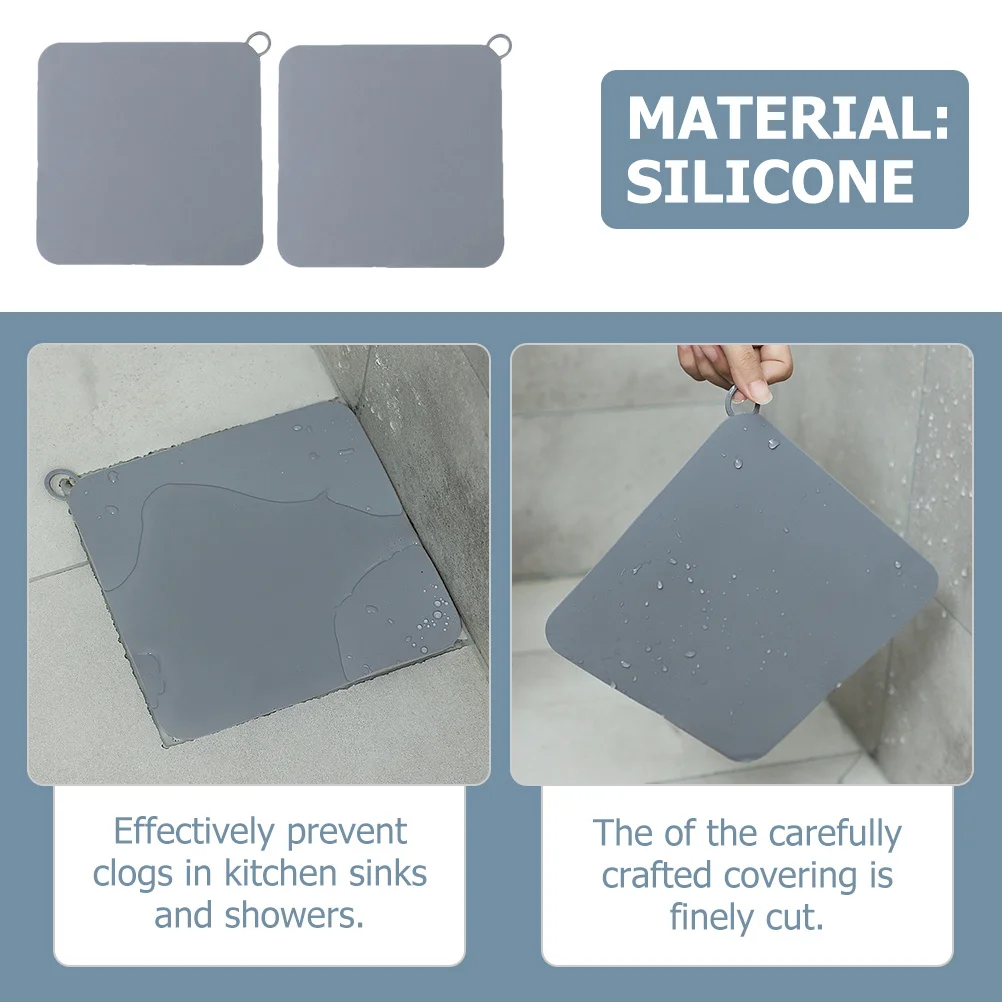 MATERIAL: SILICONE

Effectively prevent clogs in kitchen sinks and showers.

The of the carefully crafted covering is finely cut.