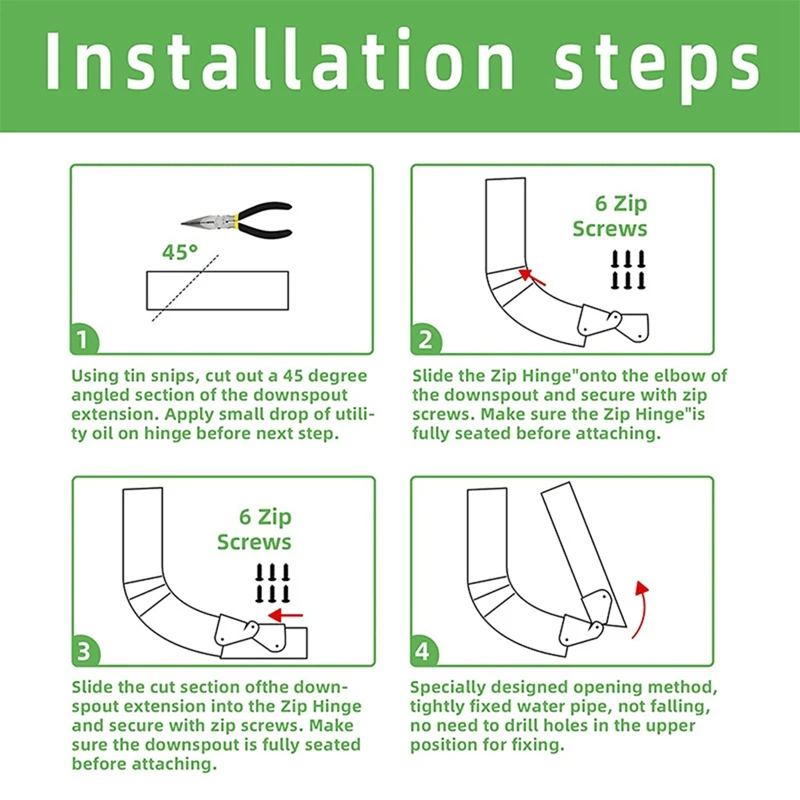 Installation steps

45°

1

Using tin snips, cut out a 45 degree angled section of the downspout extension. Apply small drop of utility oil on hinge before next step.

6 Zip Screws

2

Slide the Zip Hinge"onto the elbow of the downspout and secure with zip screws. Make sure the Zip Hinge"is fully seated before attaching.

6 Zip Screws

3

Slide the cut section ofthe downspout extension into the Zip Hinge and secure with zip screws. Make sure the downspout is fully seated before attaching.

4

Specially designed opening method, tightly fixed water pipe, not falling, no need to drill holes in the upper position for fixing.