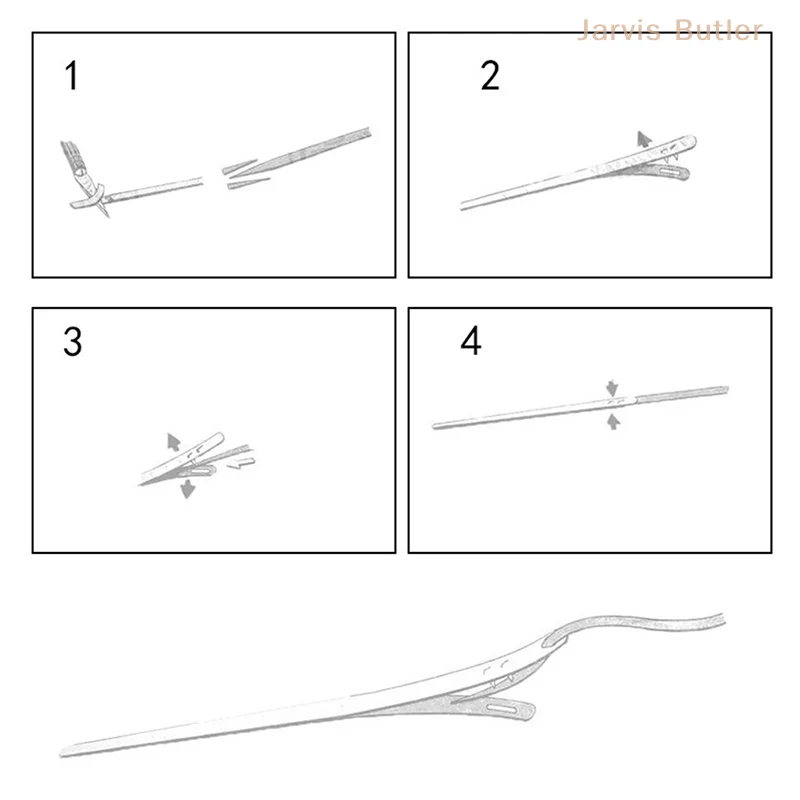 Jarvis Butler

1

2

3

4