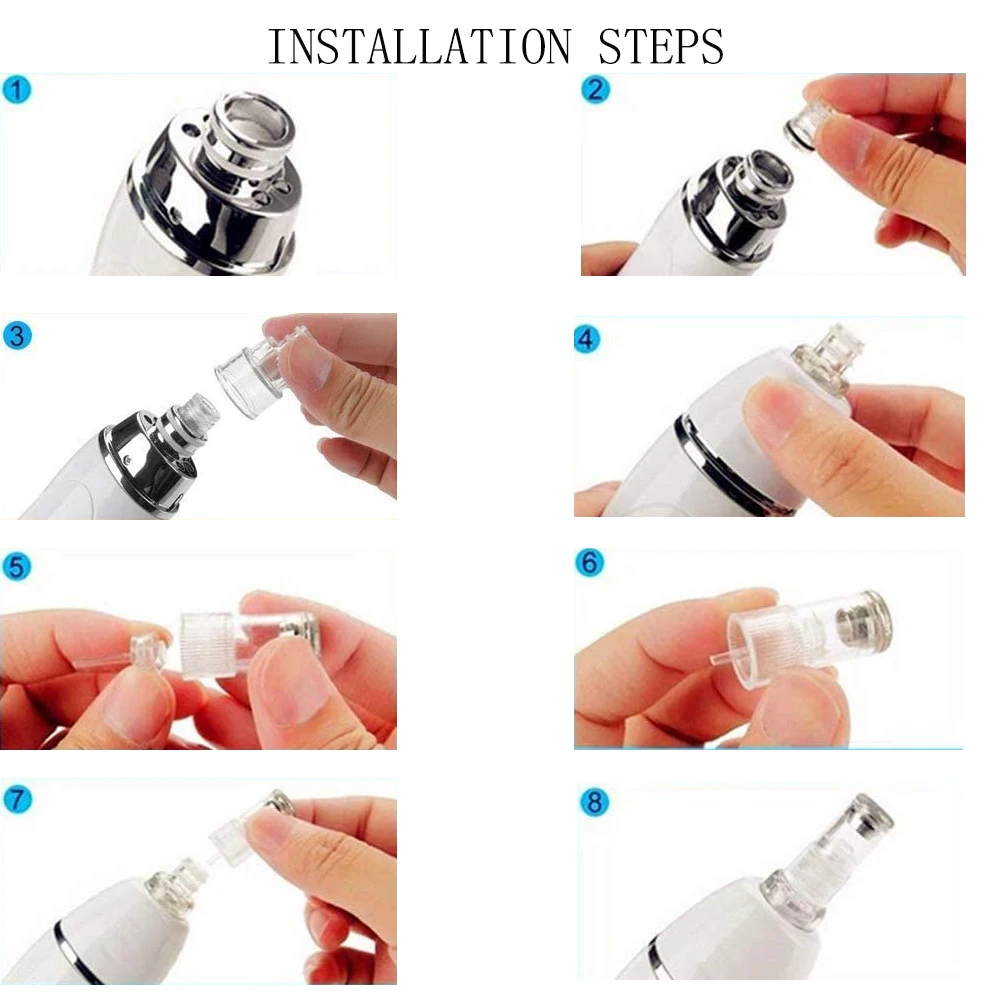 INSTALLATION STEPS

1

2

3

4

5

6

7

8