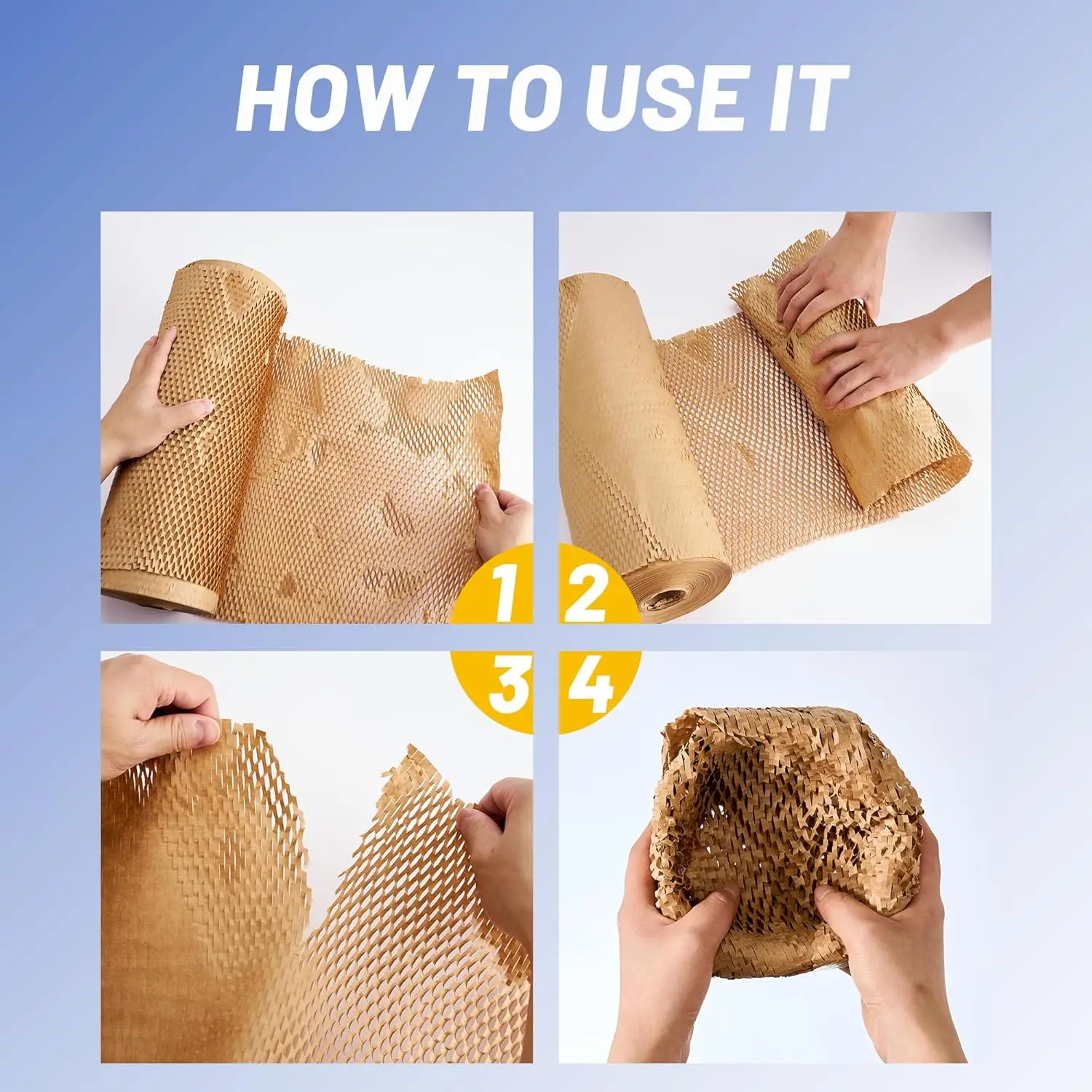 HOW TO USE IT

1

2

3

4