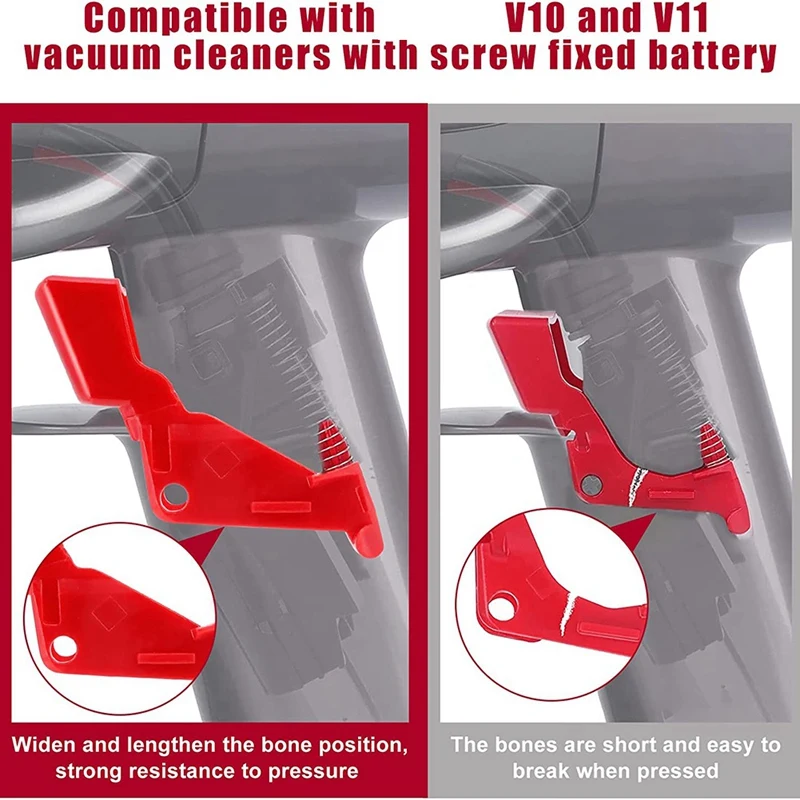 Compatible with V10 and V11 vacuum cleaners with screw fixed battery

Widen and lengthen the bone position, strong resistance to pressure

The bones are short and easy to break when pressed