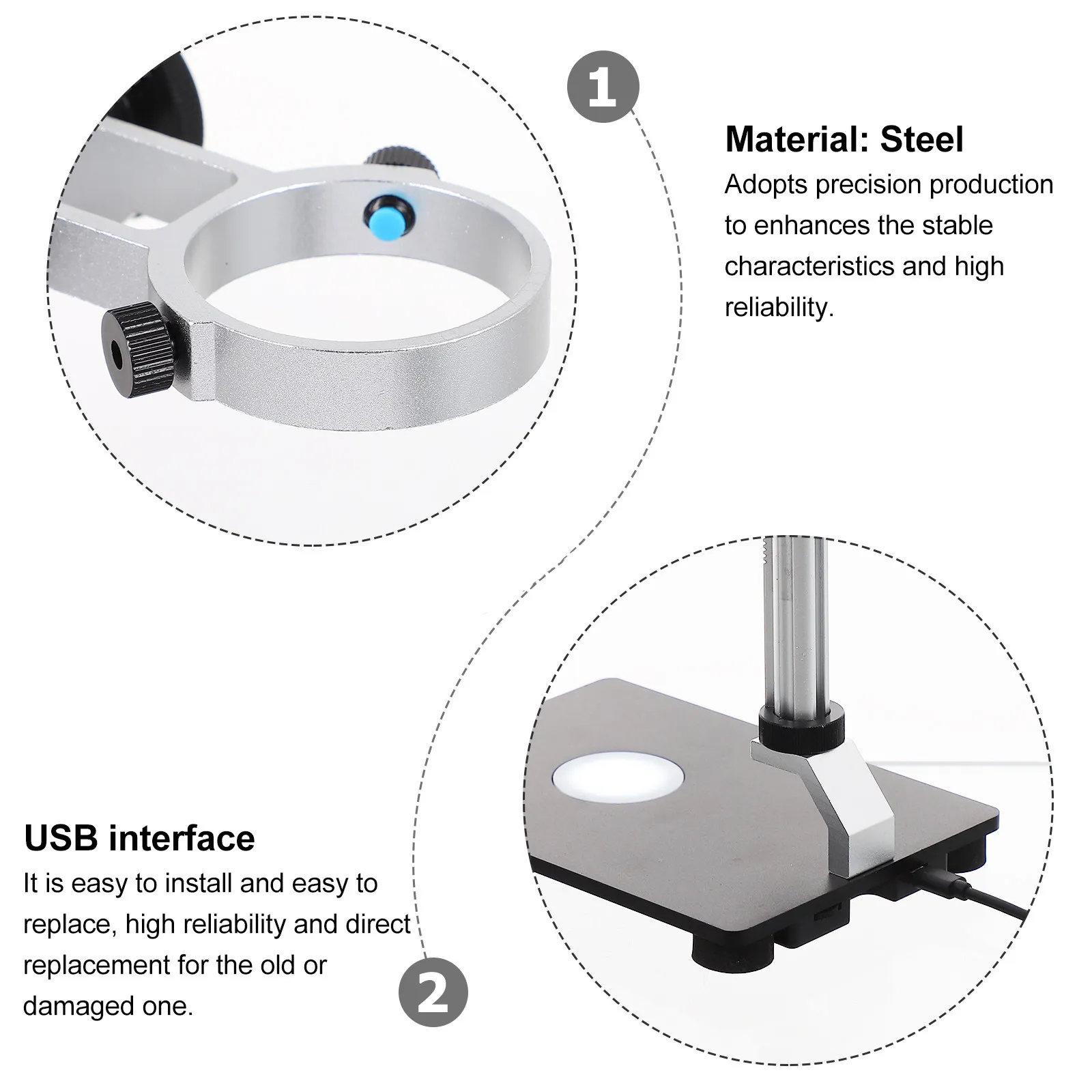 1

Material: Steel

Adopts precision production to enhances the stable characteristics and high reliability.

USB interface

It is easy to install and easy to replace, high reliability and direct replacement for the old or damaged one.

2