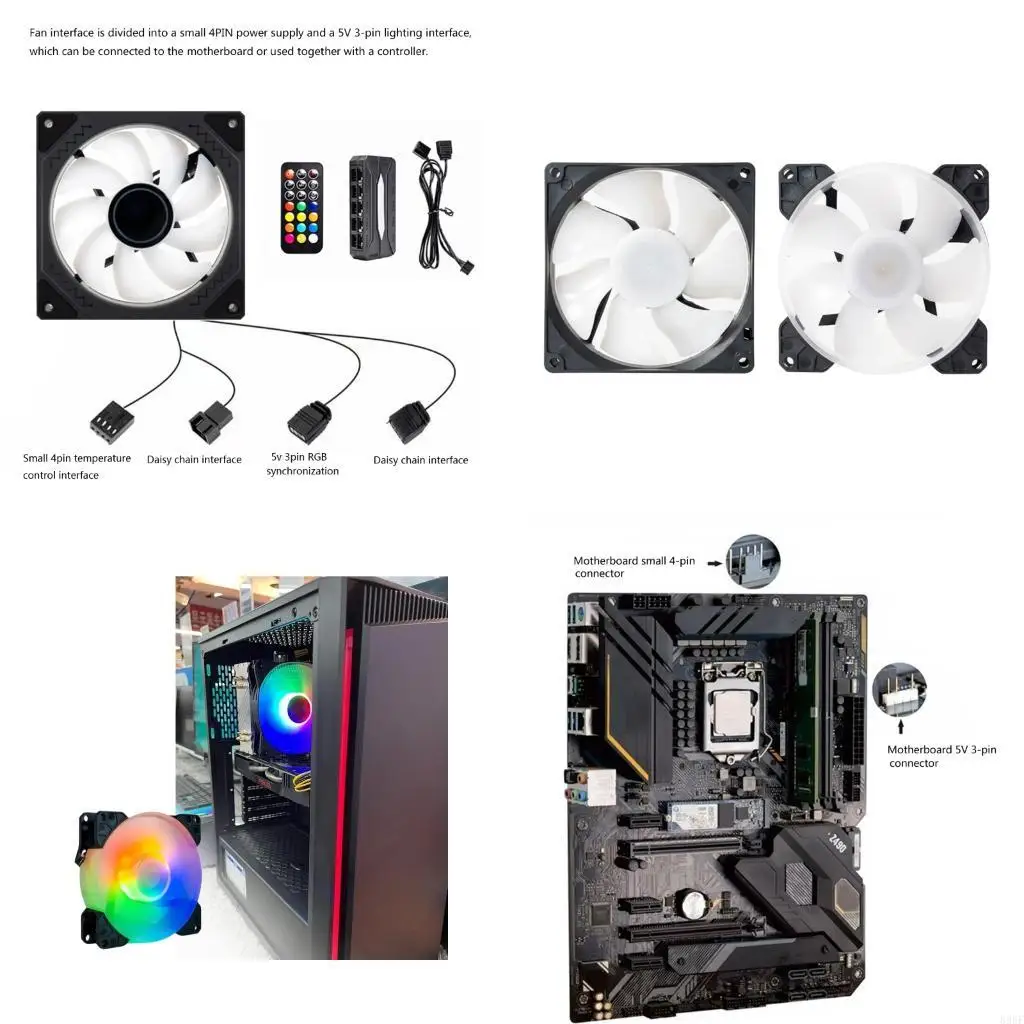 Fan interface is divided into a small 4PIN power supply and a 5V 3-pin lighting interface, which can be connected to the motherboard or used together with a controller.

Small 4pin temperature control interface

Daisy chain interface

5v 3pin RGB synchronization

Daisy chain interface

Motherboard small 4-pin connector

Motherboard 5V 3-pin connector

Z490