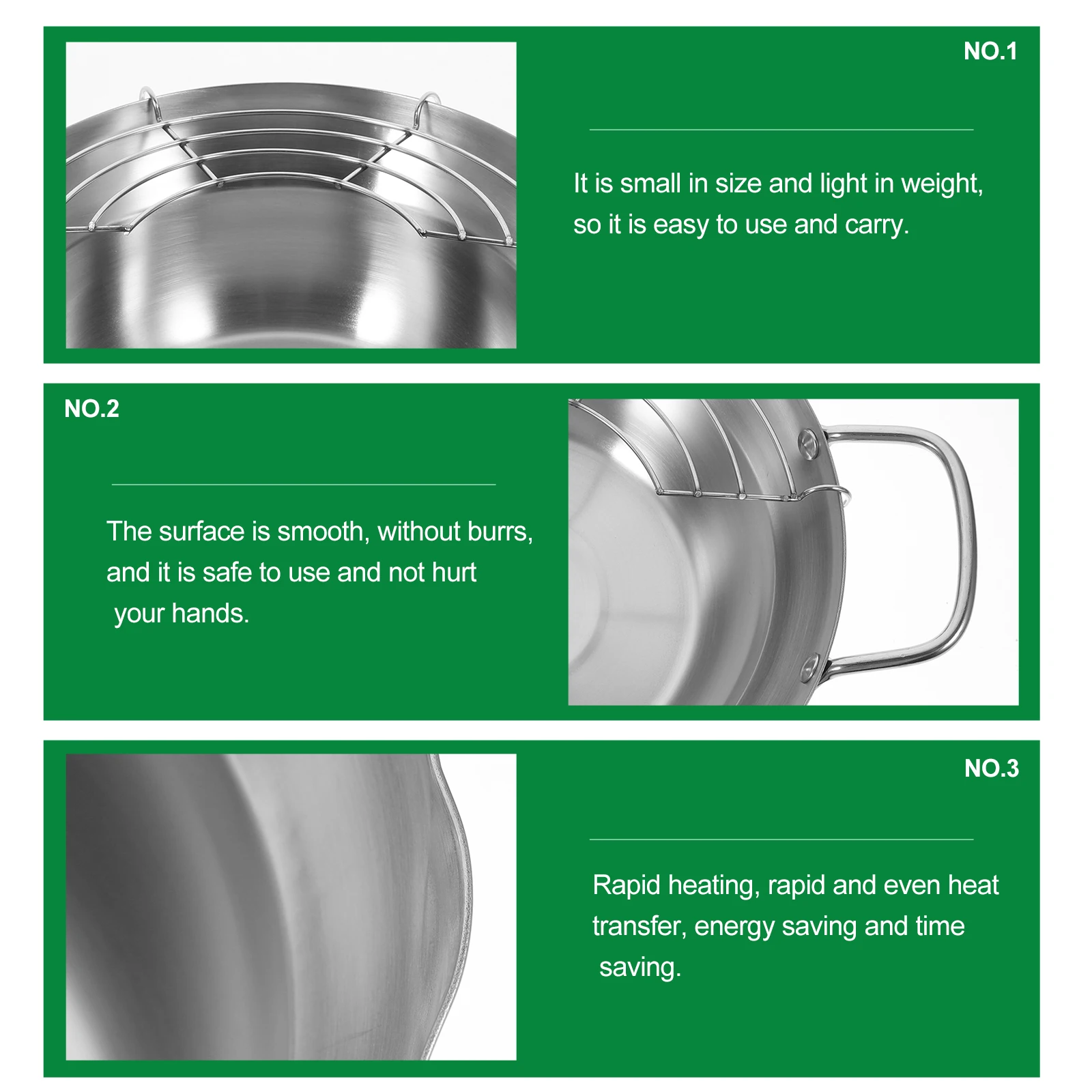 NO.1

It is small in size and light in weight, so it is easy to use and carry.

NO.2

The surface is smooth, without burrs, and it is safe to use and not hurt your hands.

NO.3

Rapid heating, rapid and even heat transfer, energy saving and time saving.