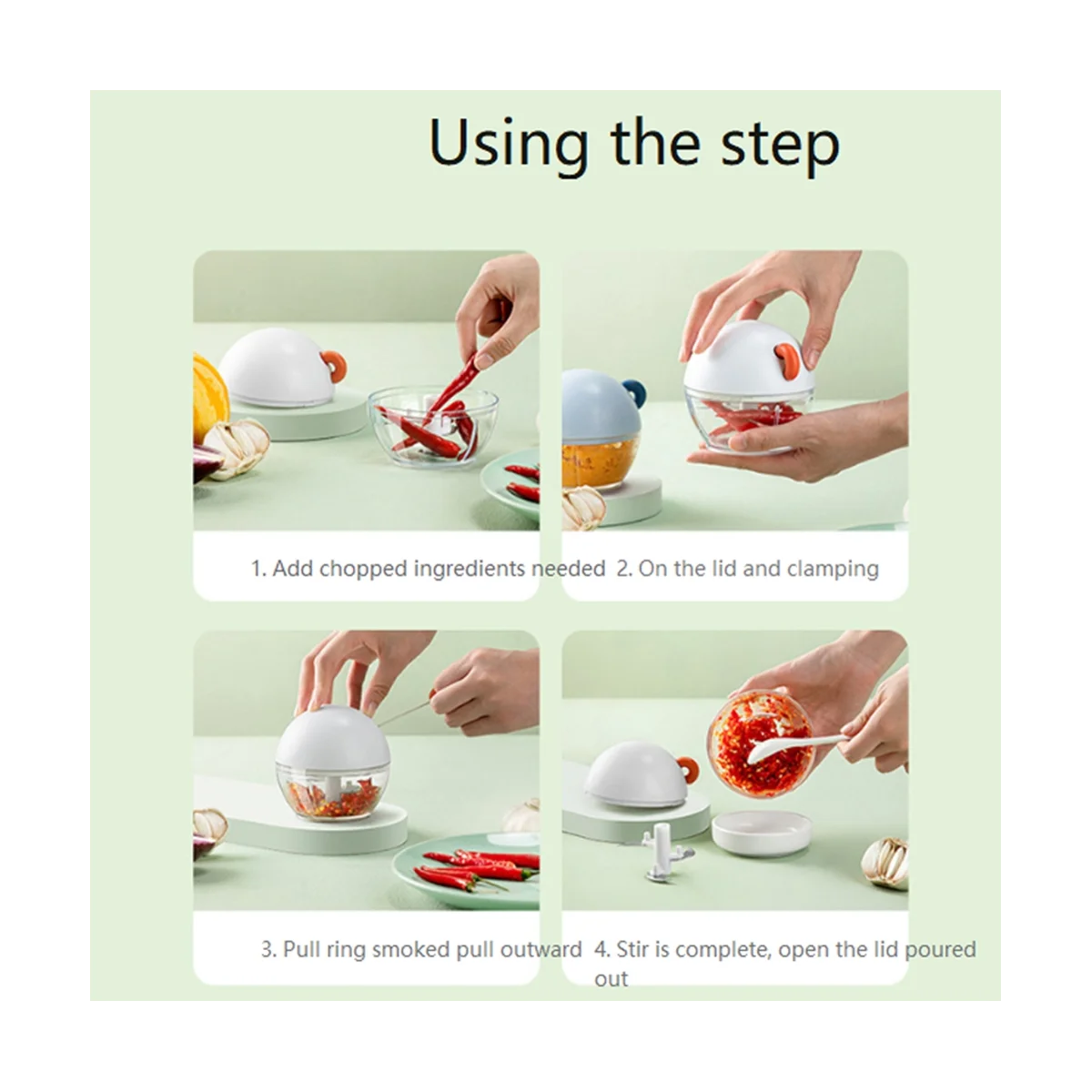 Using the step

1. Add chopped ingredients needed

2. On the lid and clamping

3. Pull ring smoked pull outward

4. Stir is complete, open the lid poured out