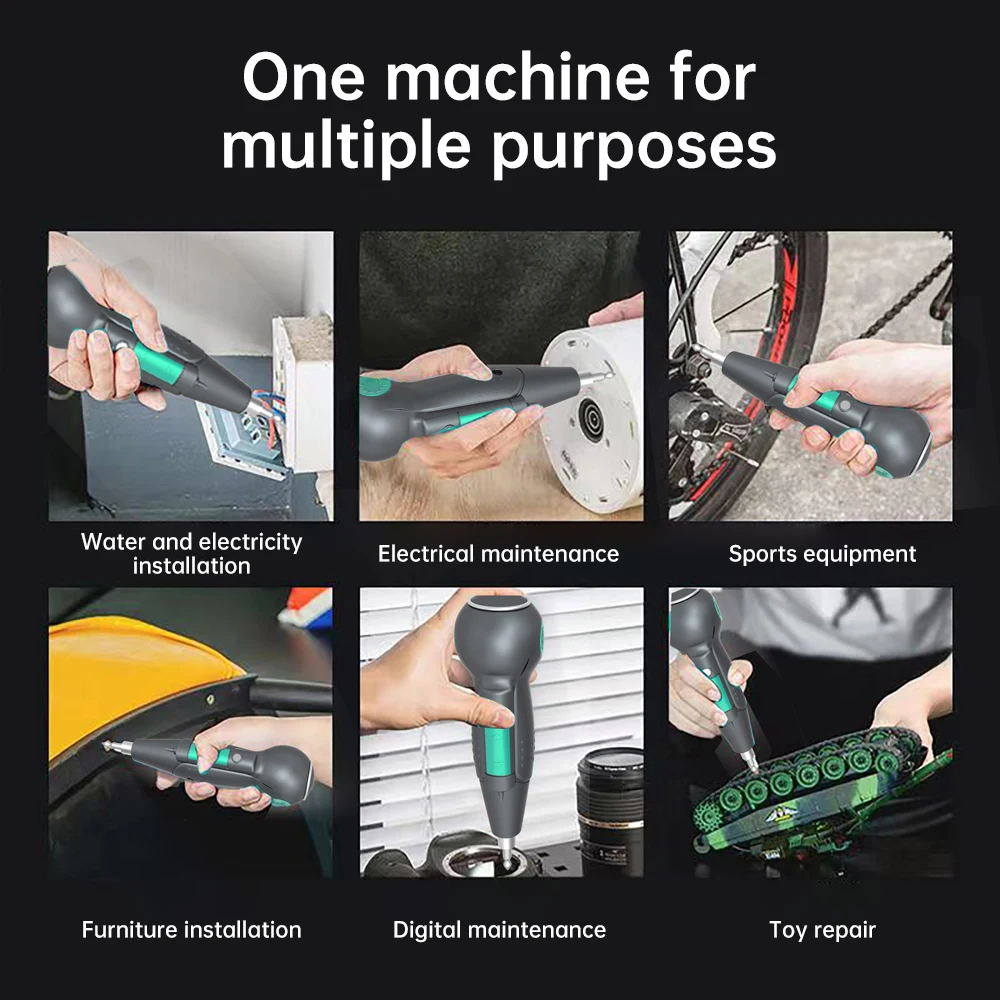 One machine for multiple purposes

Water and electricity installation

Electrical maintenance

Sports equipment

Furniture installation

Digital maintenance

Toy repair