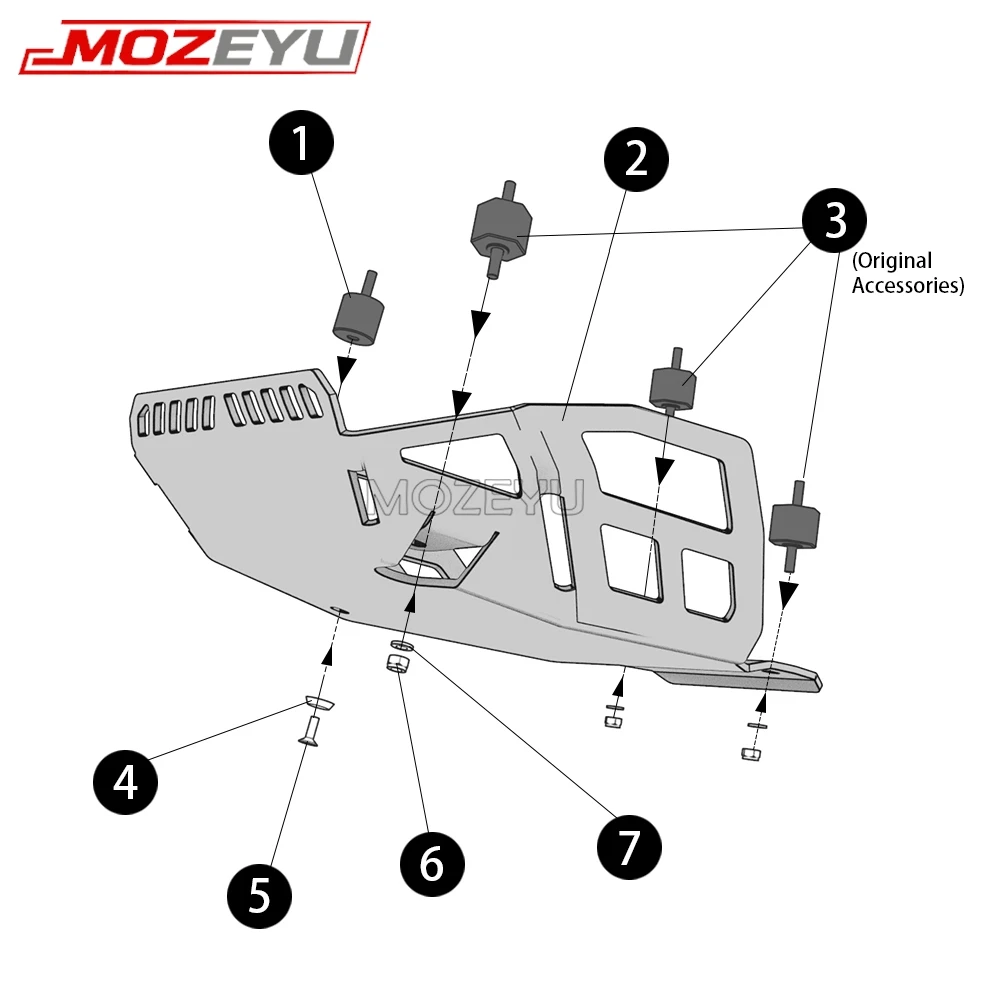 MOZEYU

1

2

3

(Original Accessories)

MOZEYU

4

5

6

7