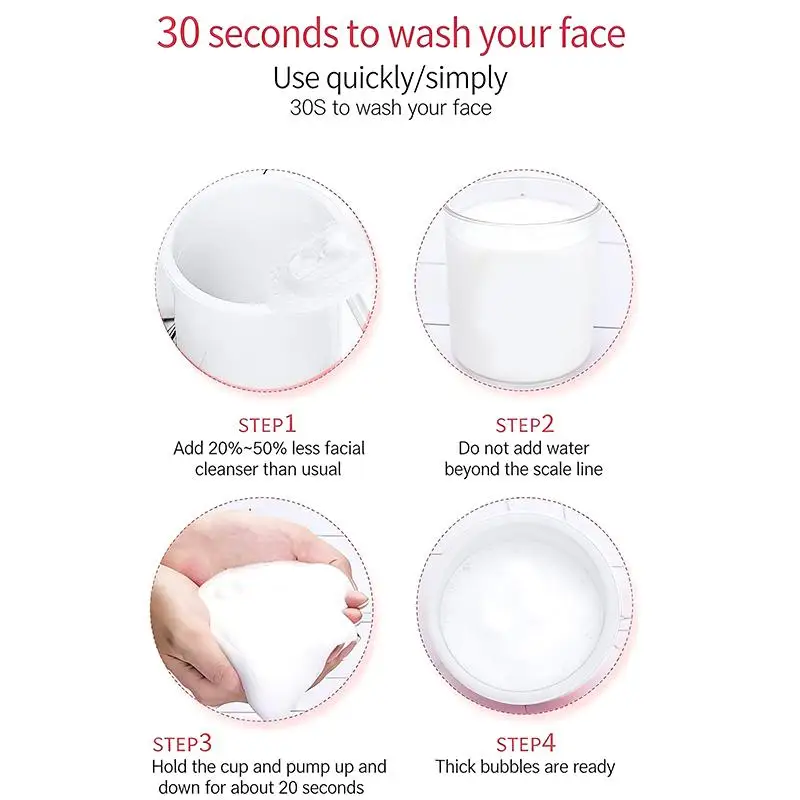 30 seconds to wash your face

Use quickly/simply

30S to wash your face

STEP1
Add 20%~50% less facial cleanser than usual

STEP2
Do not add water beyond the scale line

STEP3
Hold the cup and pump up and down for about 20 seconds

STEP4
Thick bubbles are ready