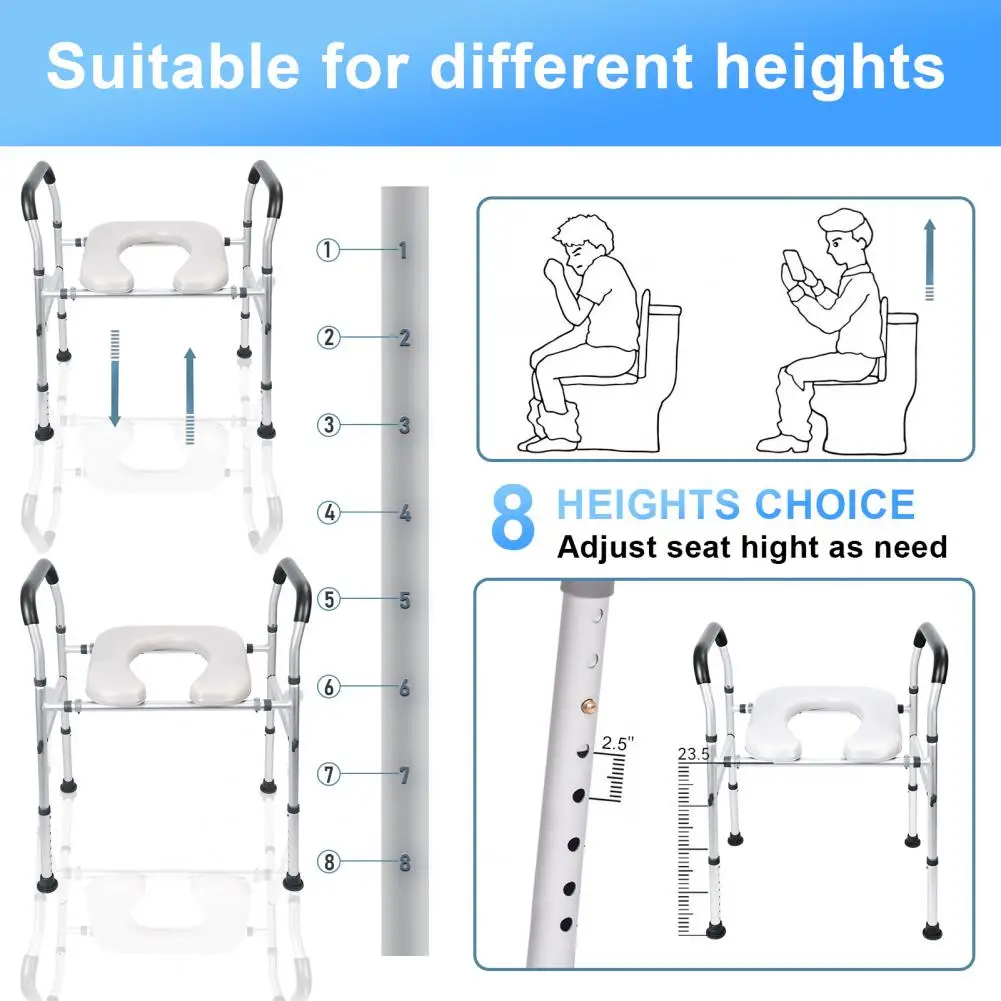 Suitable for different heights

①
1
②
2
③
3
④
4
⑤
5
⑥
6
⑦
7
⑧
8

8 HEIGHTS CHOICE
Adjust seat hight as need

2.5"
23.5