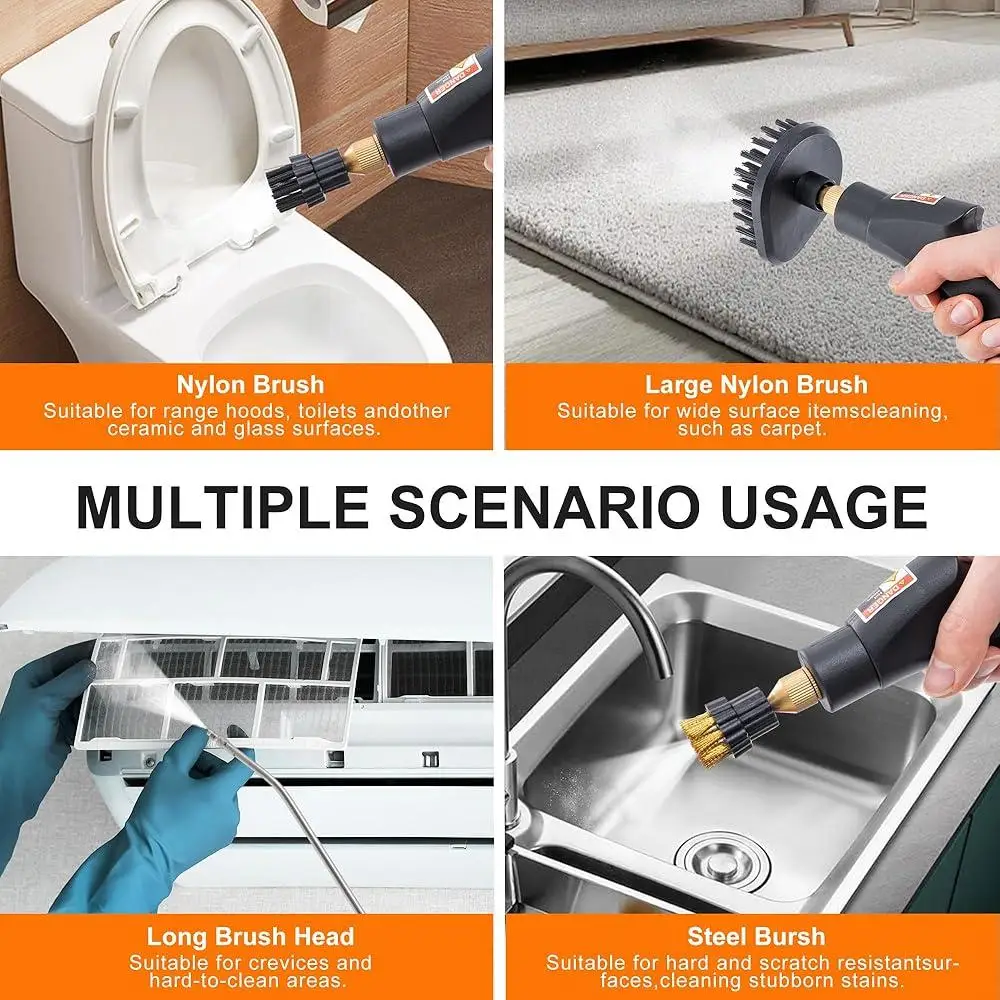 Nylon Brush
Suitable for range hoods, toilets andother ceramic and glass surfaces.

Large Nylon Brush
Suitable for wide surface itemscleaning, such as carpet.

MULTIPLE SCENARIO USAGE

Long Brush Head
Suitable for crevices and hard-to-clean areas.

Steel Bursh
Suitable for hard and scratch resistantsurfaces,cleaning stubborn stains.