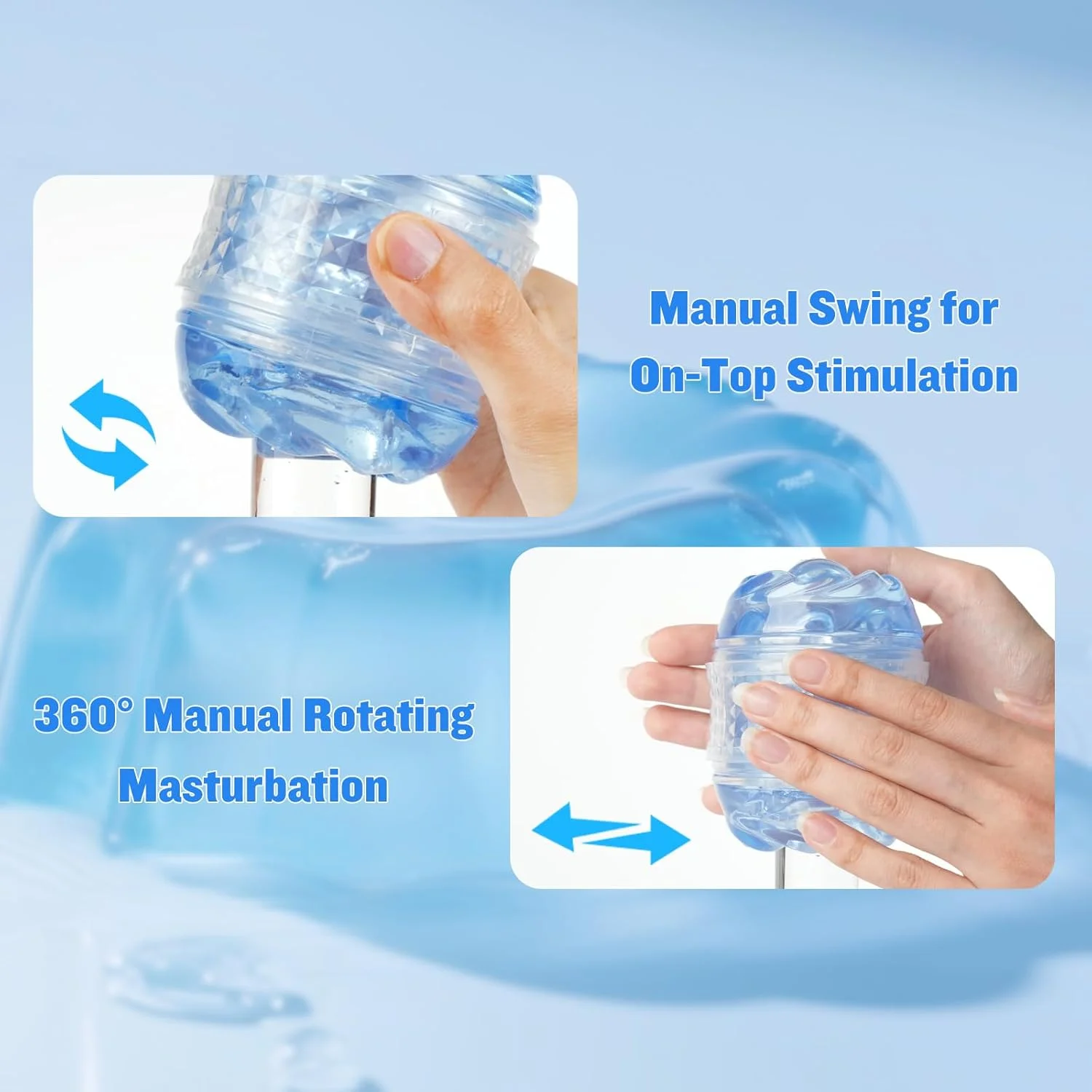 Manual Swing for On-Top Stimulation

360° Manual Rotating Masturbation