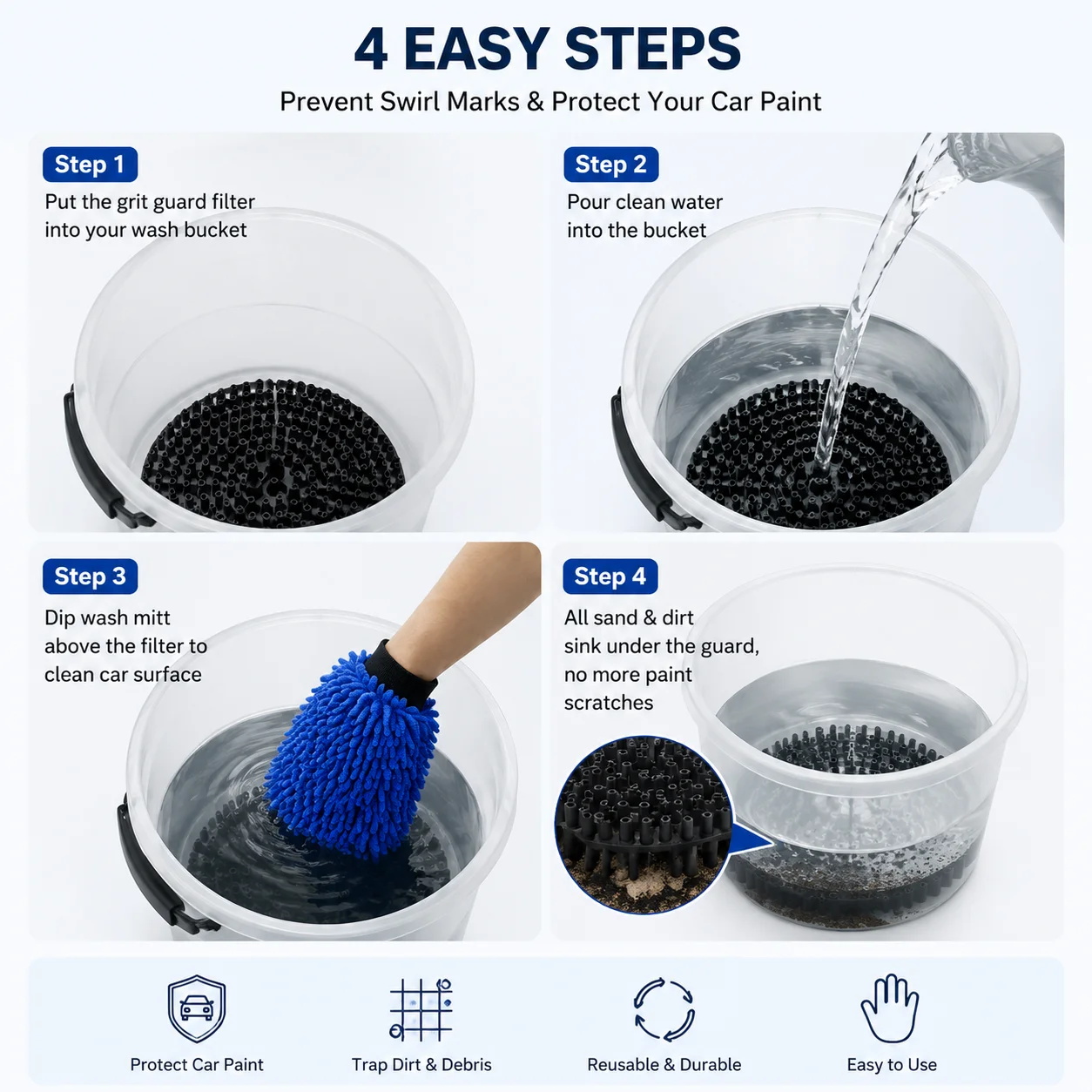 4 EASY STEPS

Prevent Swirl Marks & Protect Your Car Paint

Step 1

Put the grit guard filter into your wash bucket

Step 2

Pour clean water into the bucket

Step 3

Dip wash mitt above the filter to clean car surface

Step 4

All sand & dirt sink under the guard, no more paint scratches

Protect Car Paint

Trap Dirt & Debris

Reusable & Durable

Easy to Use