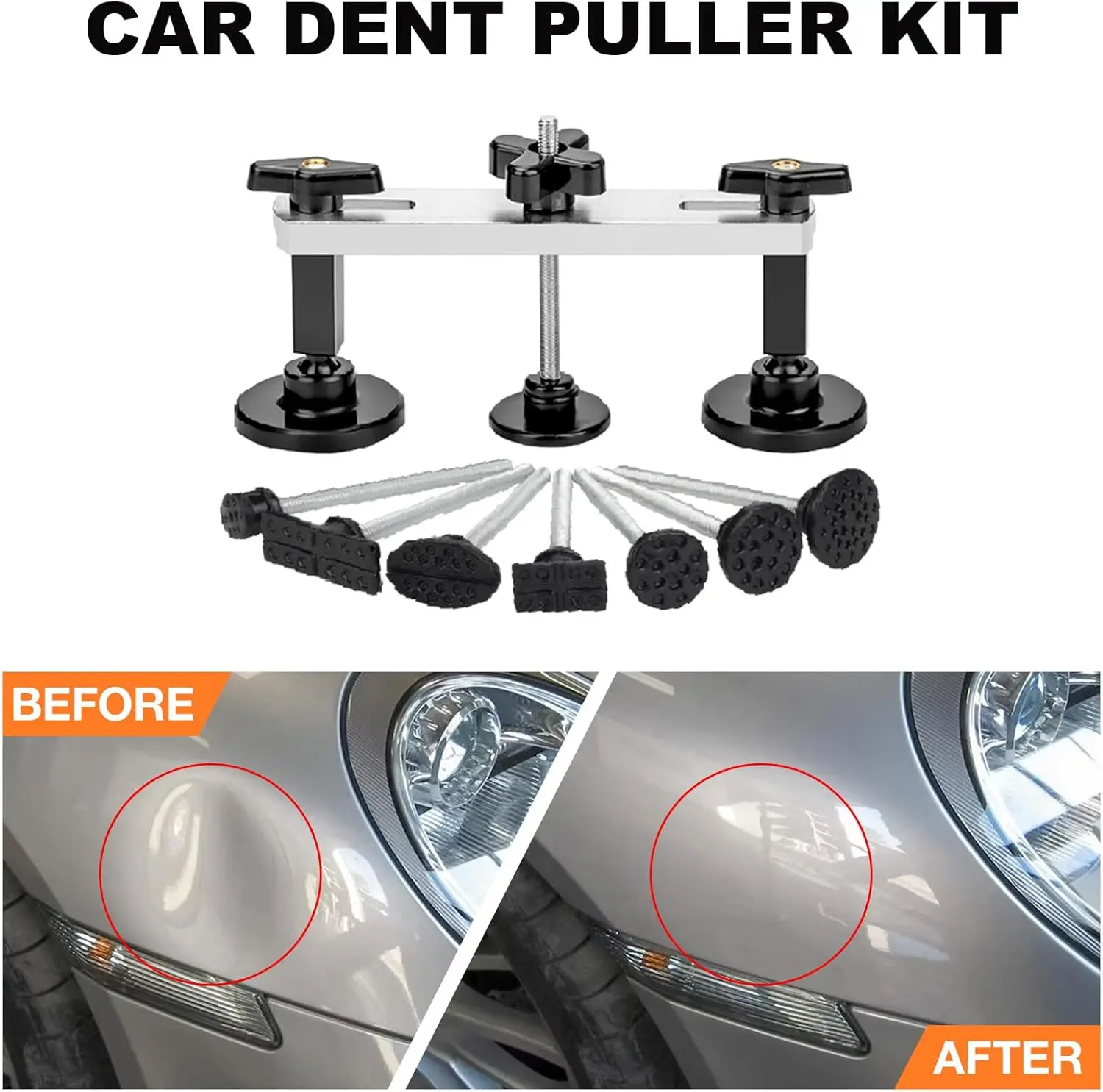 CAR DENT PULLER KIT

BEFORE

AFTER