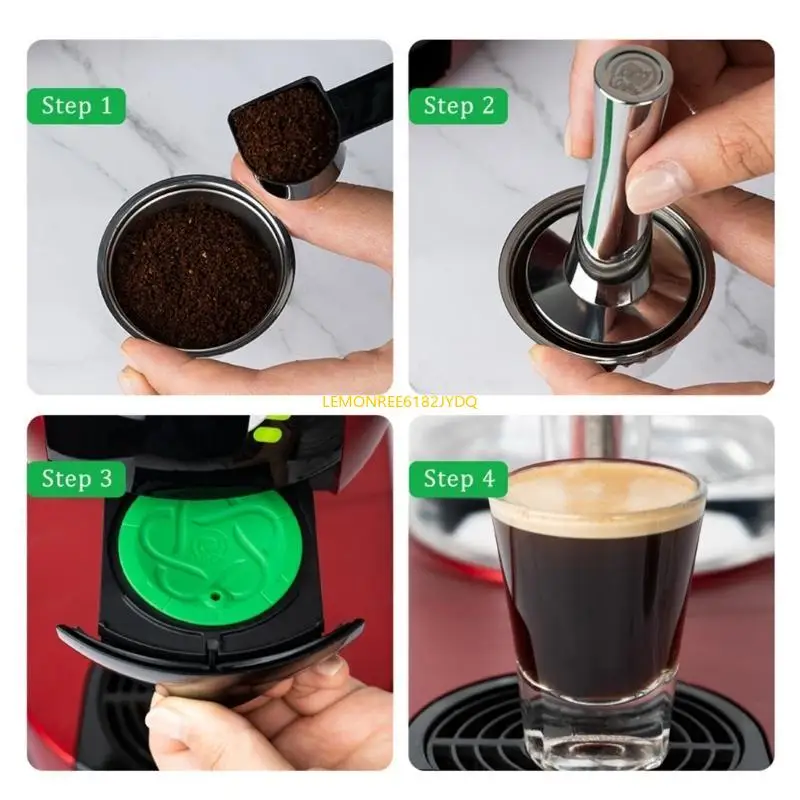 Step 1

Step 2

LEMONREE6182JYDQ

Step 3

Step 4