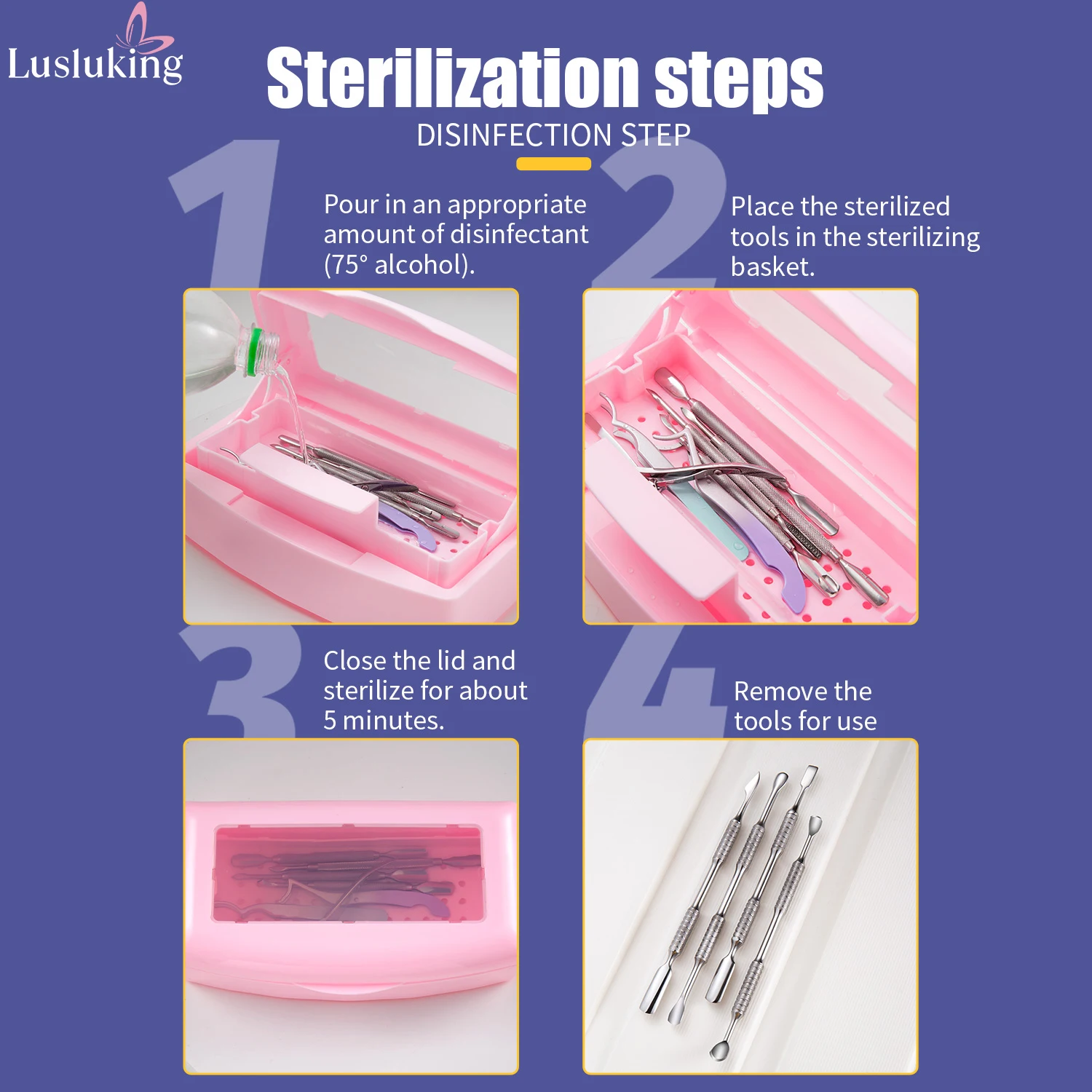 Lusluking

Sterilization steps

DISINFECTION STEP

1

Pour in an appropriate amount of disinfectant (75° alcohol).

2

Place the sterilized tools in the sterilizing basket.

3

Close the lid and sterilize for about 5 minutes.

4

Remove the tools for use