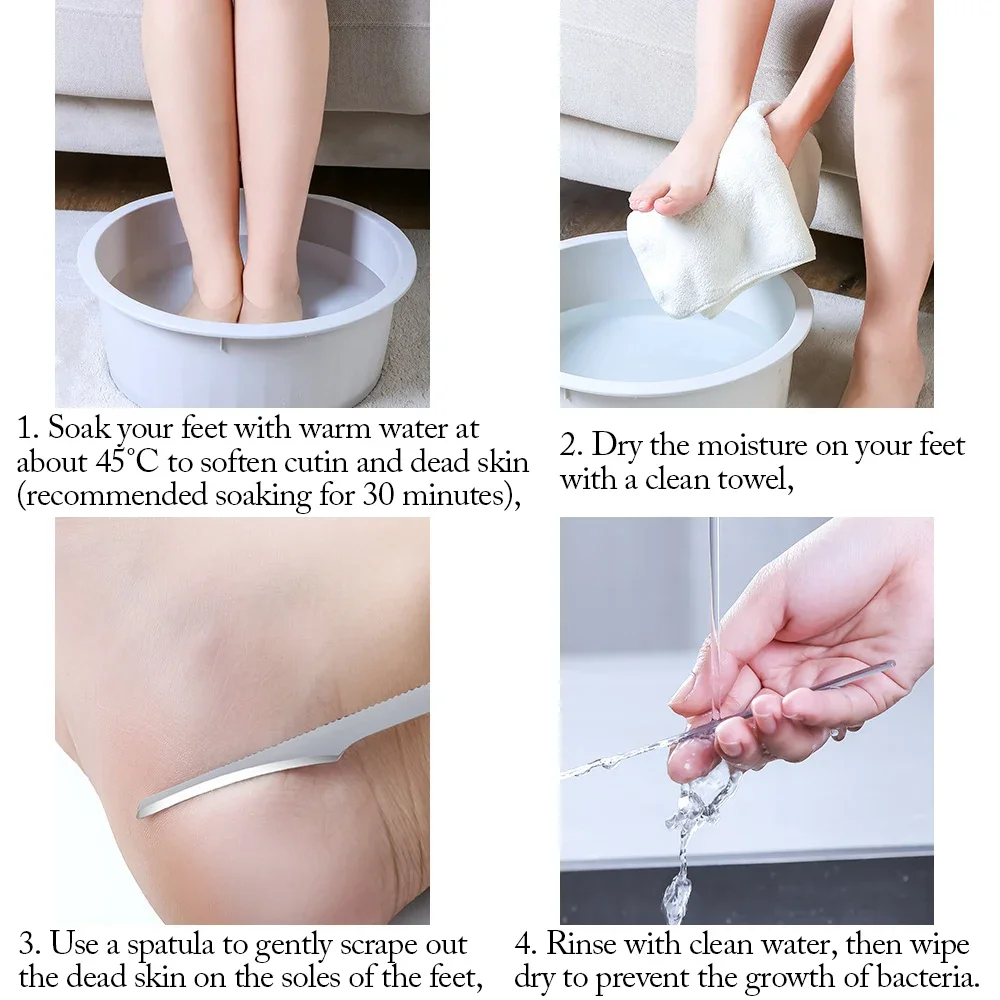 1. Soak your feet with warm water at about 45°C to soften cutin and dead skin (recommended soaking for 30 minutes),

2. Dry the moisture on your feet with a clean towel,

3. Use a spatula to gently scrape out the dead skin on the soles of the feet,

4. Rinse with clean water, then wipe dry to prevent the growth of bacteria.