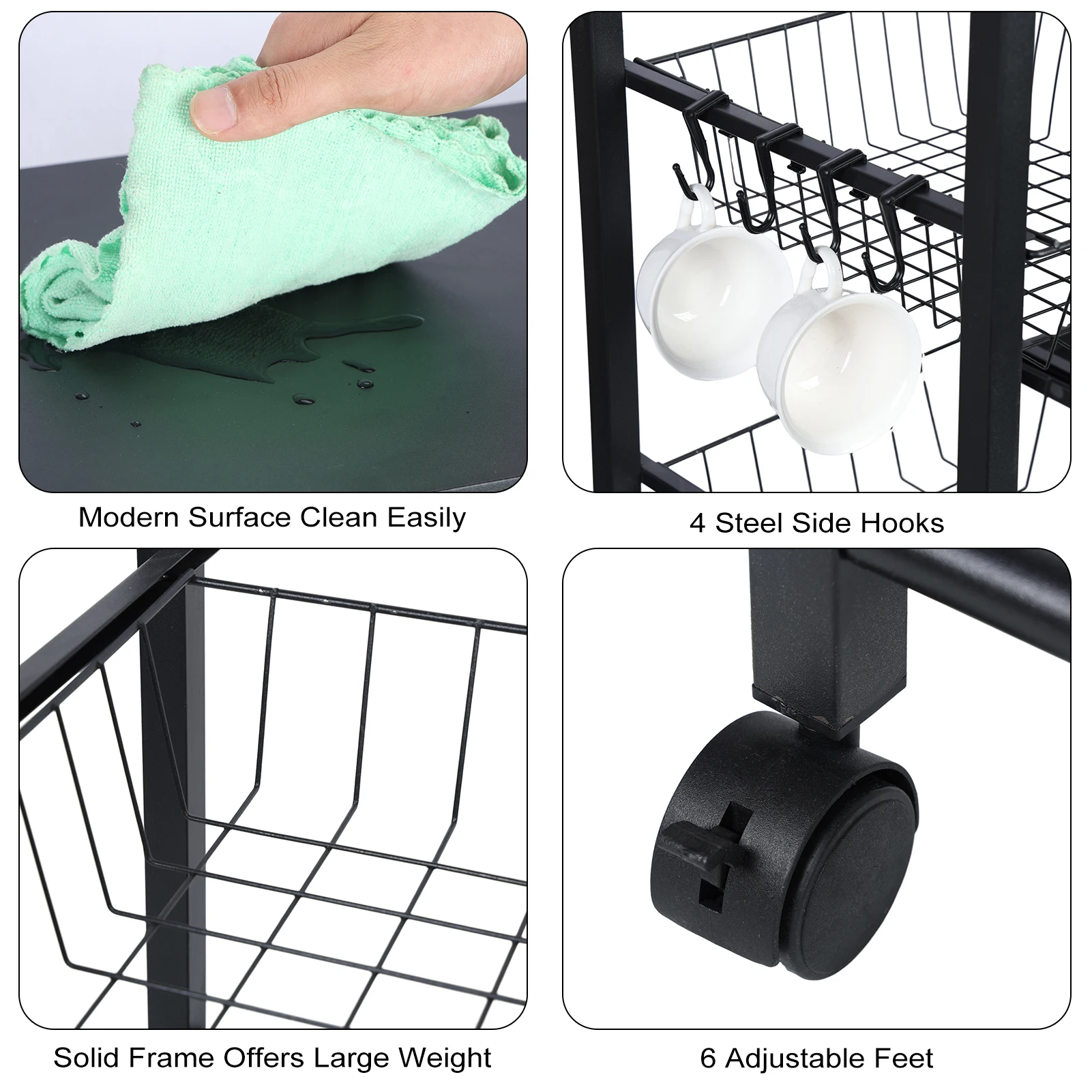 Modern Surface Clean Easily

4 Steel Side Hooks

Solid Frame Offers Large Weight

6 Adjustable Feet