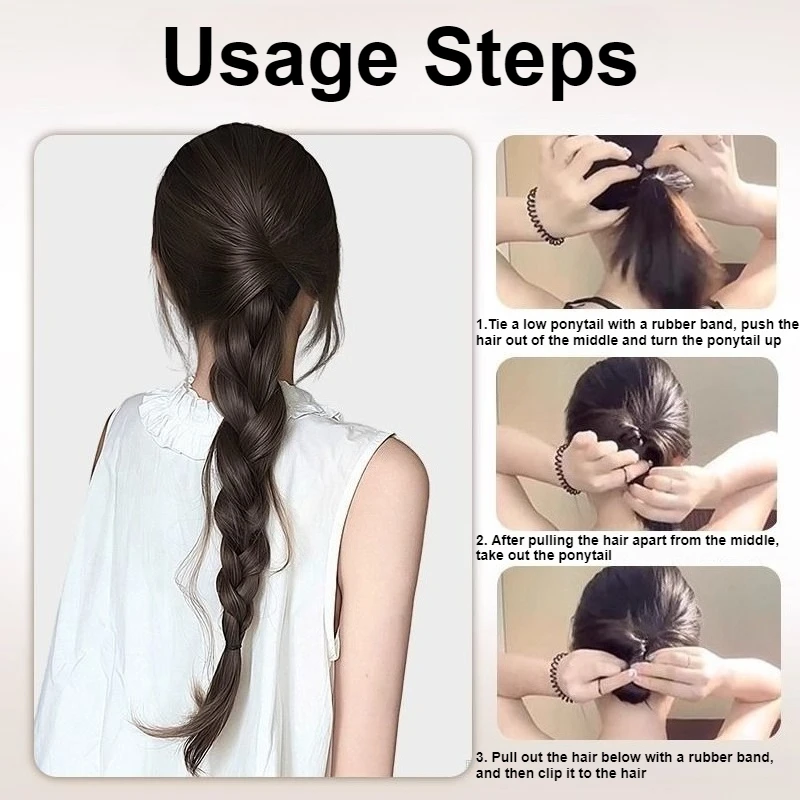 Usage Steps

1.Tie a low ponytail with a rubber band, push the hair out of the middle and turn the ponytail up

2. After pulling the hair apart from the middle, take out the ponytail

3. Pull out the hair below with a rubber band, and then clip it to the hair