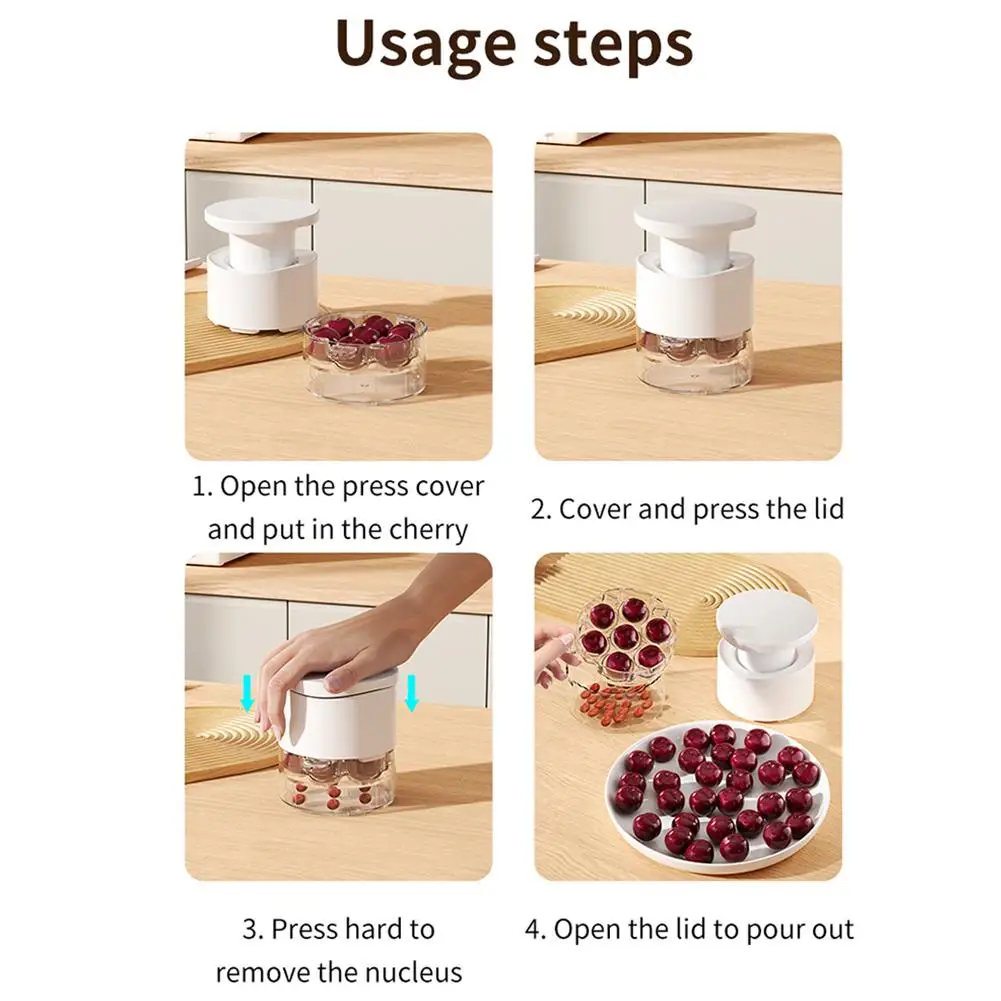 Usage steps

1. Open the press cover and put in the cherry

2. Cover and press the lid

3. Press hard to remove the nucleus

4. Open the lid to pour out