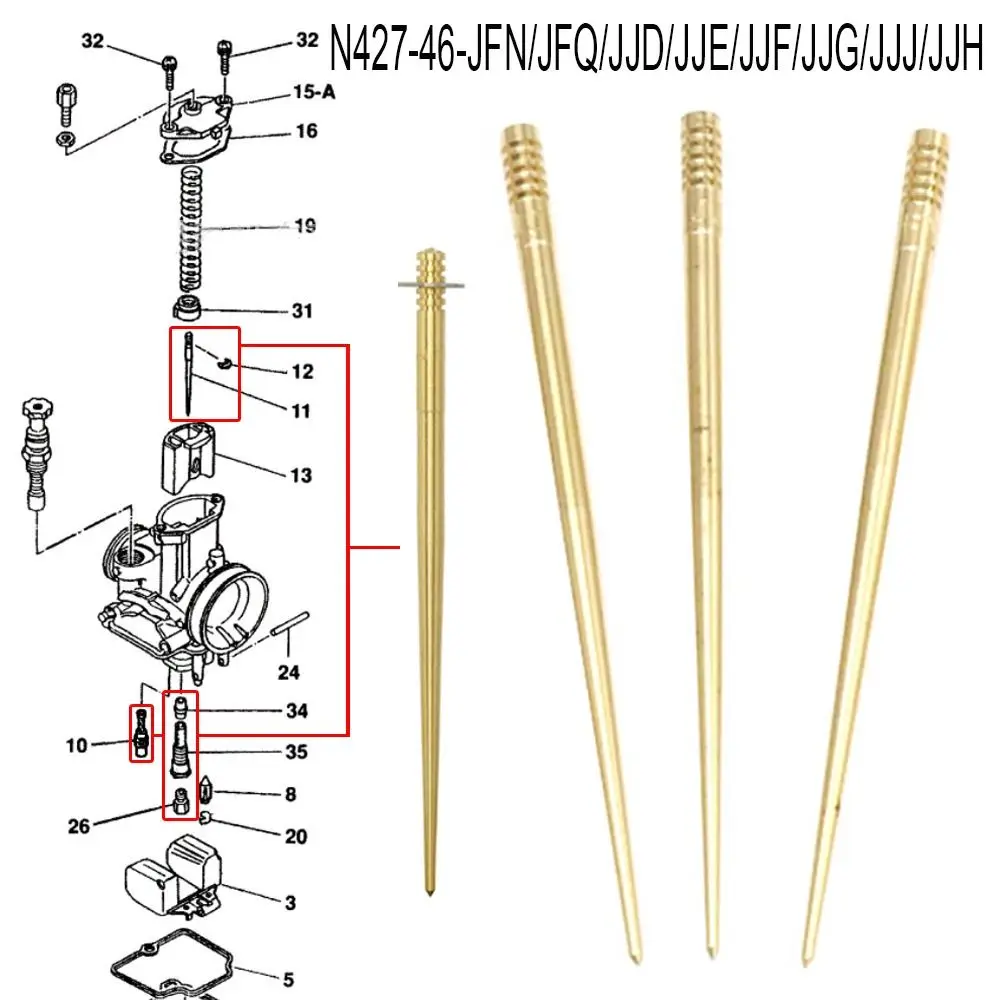 N427-46-JFN/JFQ/JJD/JJE/JJF/JJG/JJJ/JJH

32
32
15-A
16
19
31
12
11
13
24
34
10
35
8
26
20
3
5