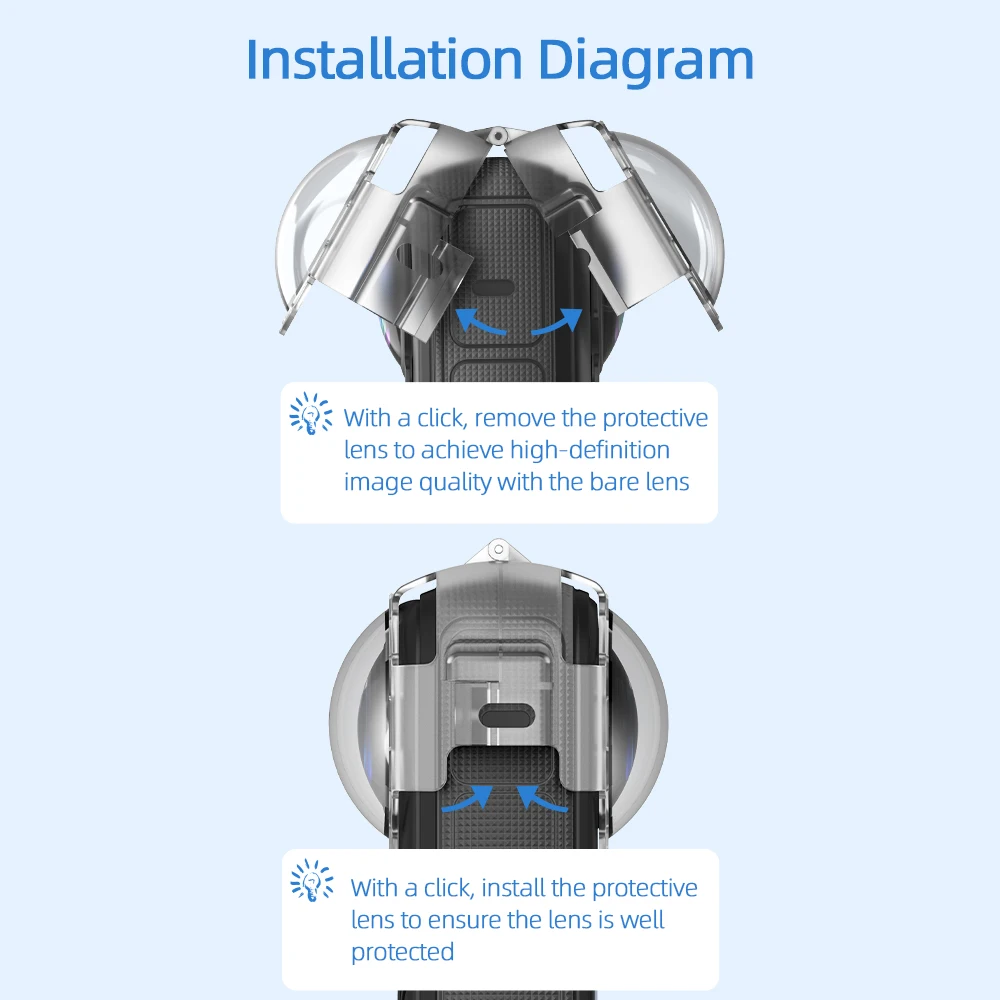 Installation Diagram

With a click, remove the protective lens to achieve high-definition image quality with the bare lens

With a click, install the protective lens to ensure the lens is well protected