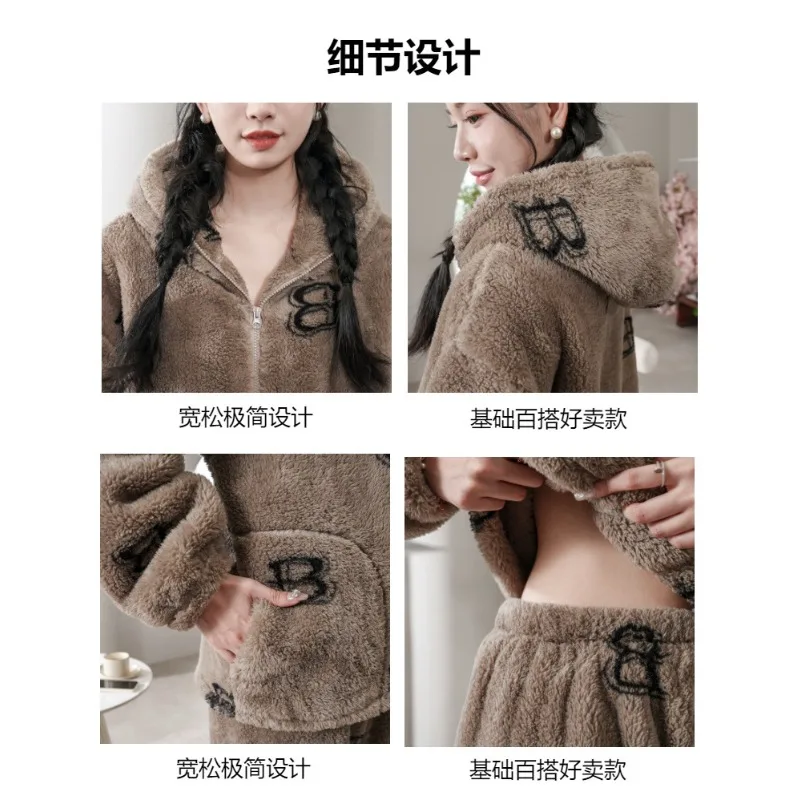 细节设计

宽松极简设计

基础百搭好卖款

宽松极简设计

基础百搭好卖款