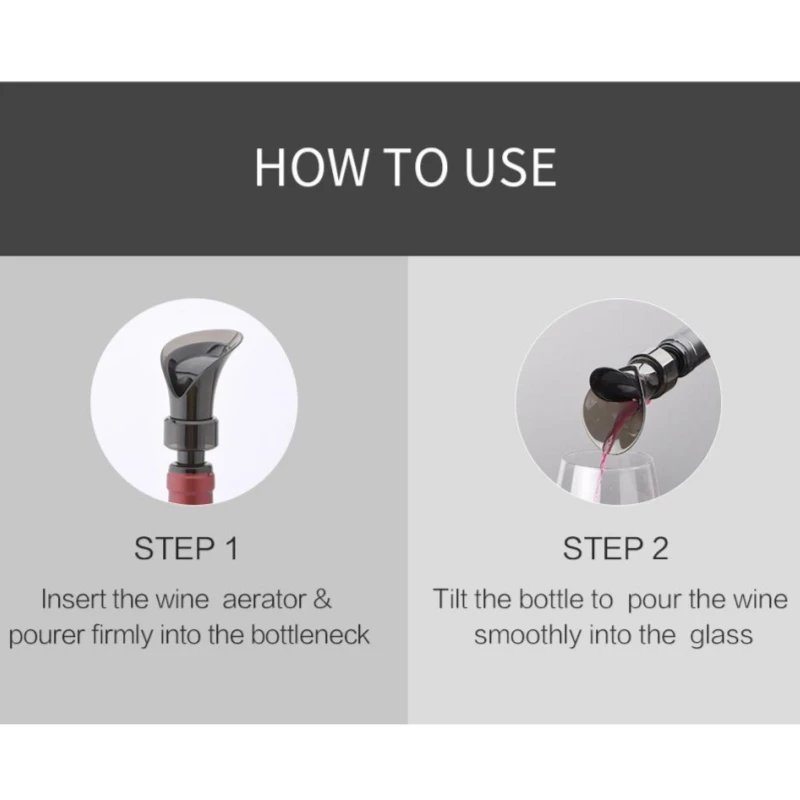 HOW TO USE

STEP 1

Insert the wine aerator & pourer firmly into the bottleneck

STEP 2

Tilt the bottle to pour the wine smoothly into the glass